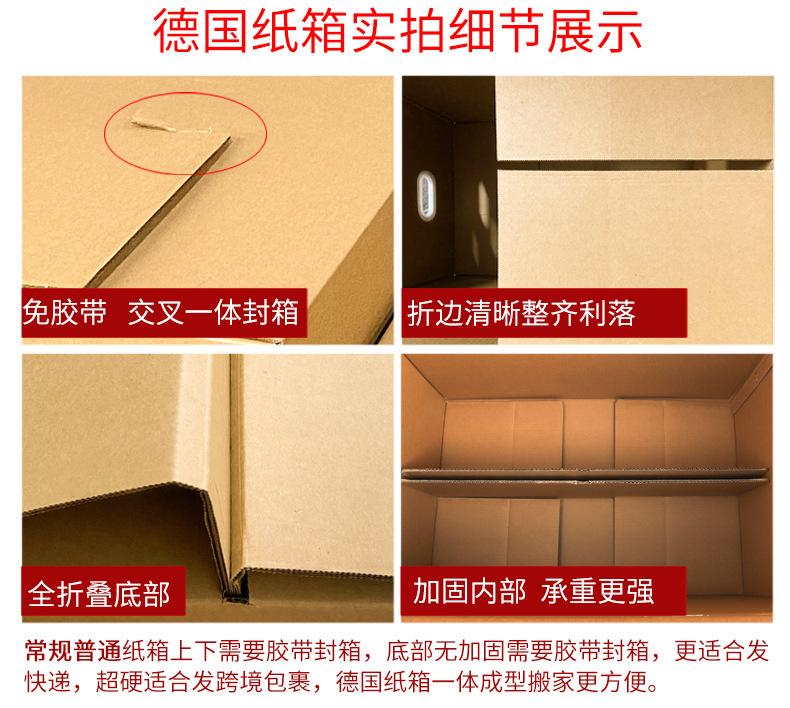 德国纸箱实拍细节展示

免胶带 交叉一体封箱

折边清晰整齐利落

全折叠底部

加固内部 承重更强

常规普通纸箱上下需要胶带封箱，底部无加固需要胶带封箱，更适合发快递，超硬适合发跨境包裹，德国纸箱一体成型搬家更方便。