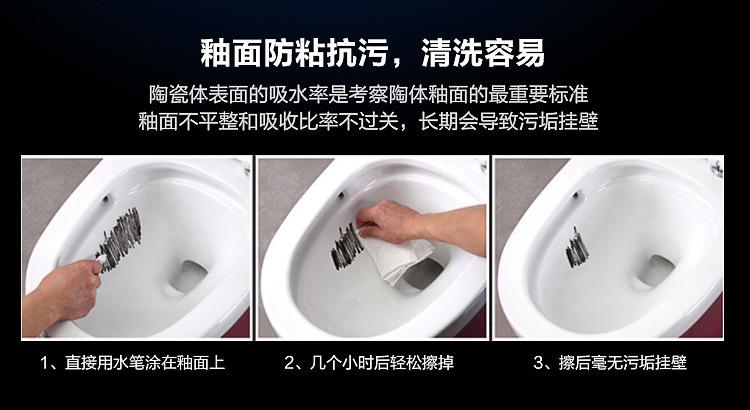 釉面防粘抗污，清洗容易

陶瓷体表面的吸水率是考察陶体釉面的最重要标准
釉面不平整和吸收比率不过关，长期会导致污垢挂壁

1、直接用水笔涂在釉面上

2、几个小时后轻松擦掉

3、擦后毫无污垢挂壁