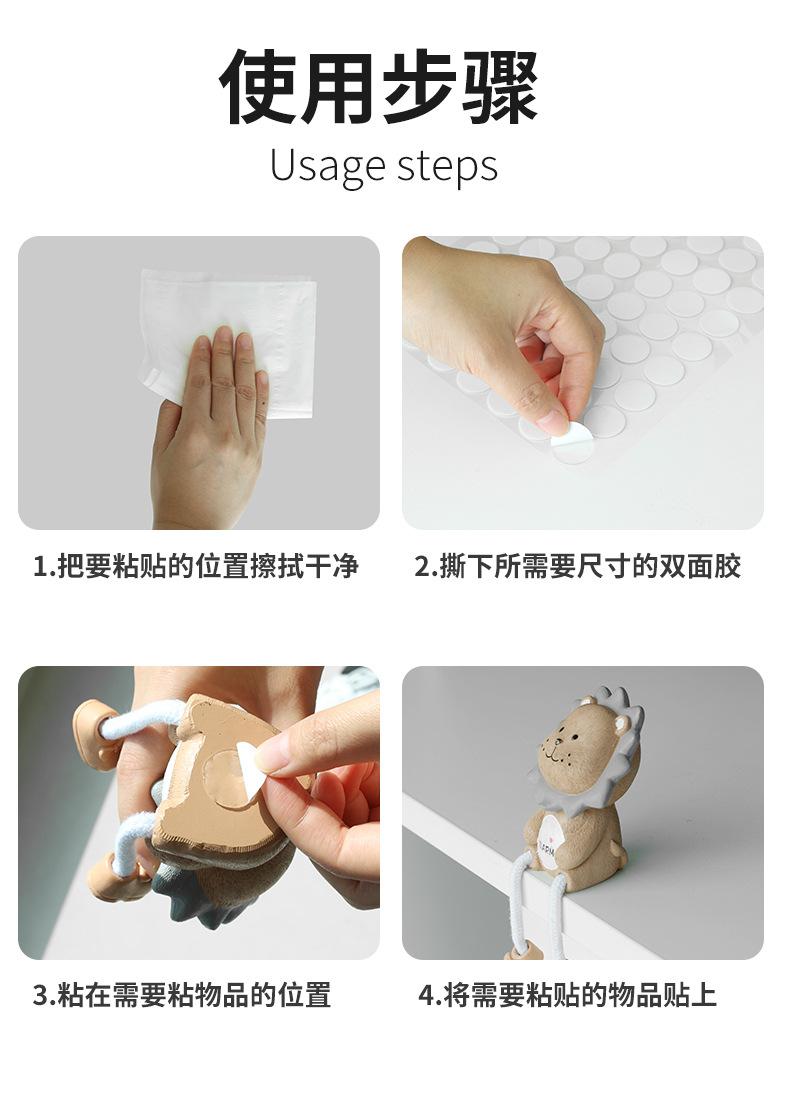 使用步骤

Usage steps

1.把要粘贴的位置擦拭干净

2.撕下所需要尺寸的双面胶

3.粘在需要粘物品的位置

4.将需要粘贴的物品贴上