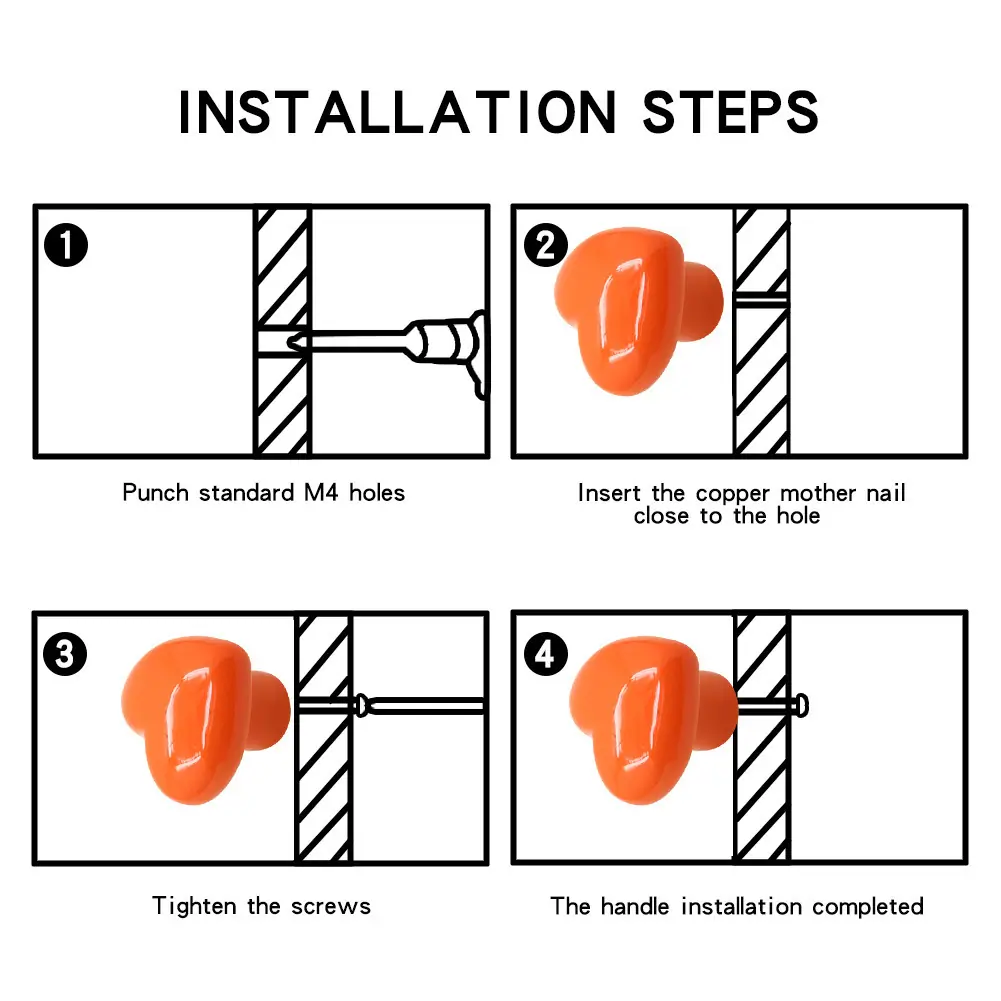 INSTALLATION STEPS

1

Punch standard M4 holes

2

Insert the copper mother nail close to the hole

3

Tighten the screws

4

The handle installation completed