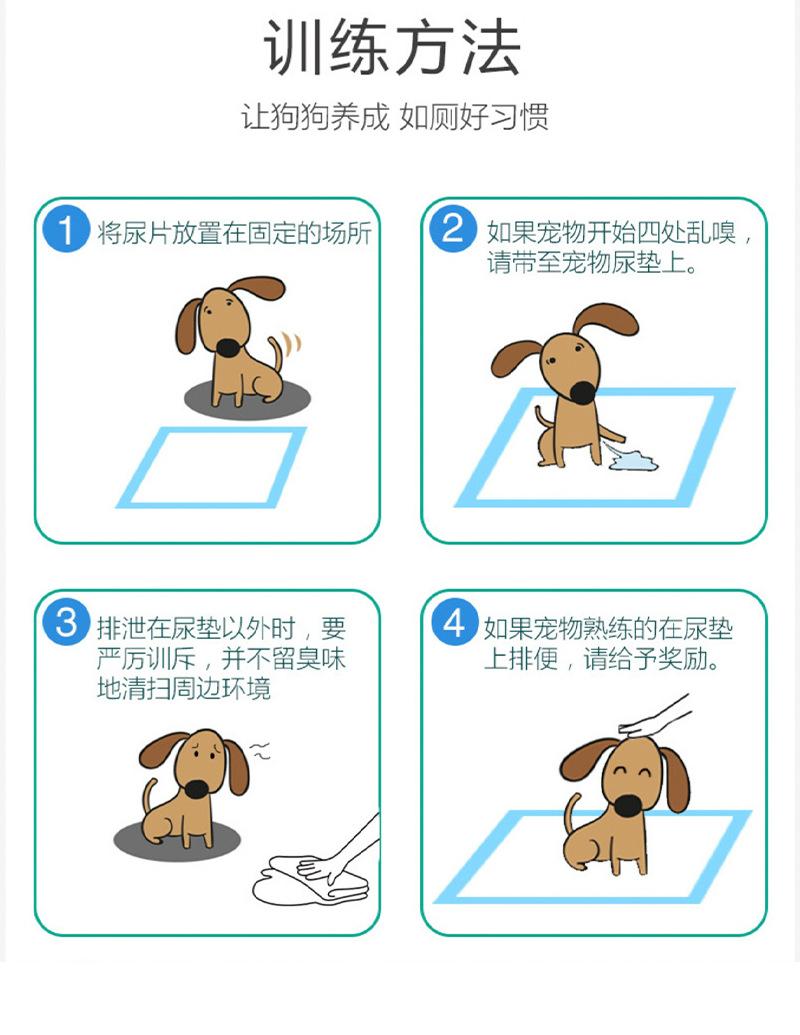 训练方法

让狗狗养成 如厕好习惯

1 将尿片放置在固定的场所

2 如果宠物开始四处乱嗅，请带至宠物尿垫上。

3 排泄在尿垫以外时，要严厉训斥，并不留臭味地清扫周边环境

4 如果宠物熟练的在尿垫上排便，请给予奖励。