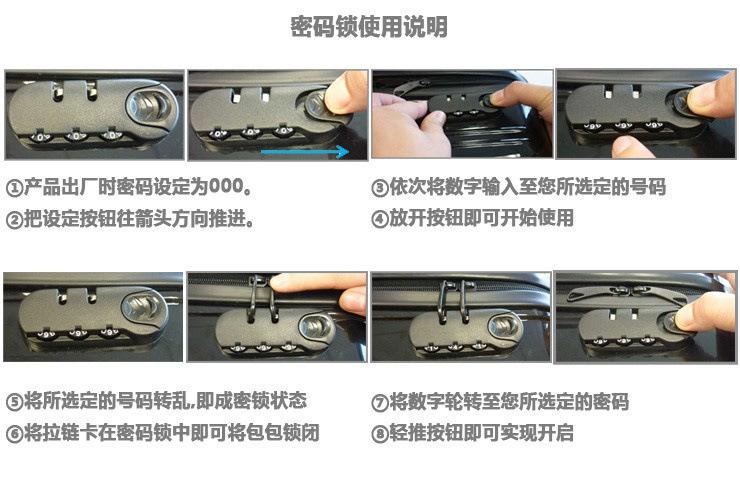 密码锁使用说明

①产品出厂时密码设定为000。
②把设定按钮往箭头方向推进。

③依次将数字输入至您所选定的号码
④放开按钮即可开始使用

⑤将所选定的号码转乱,即成密锁状态
⑥将拉链卡在密码锁中即可将包包锁闭

⑦将数字轮转至您所选定的密码
⑧轻推按钮即可实现开启