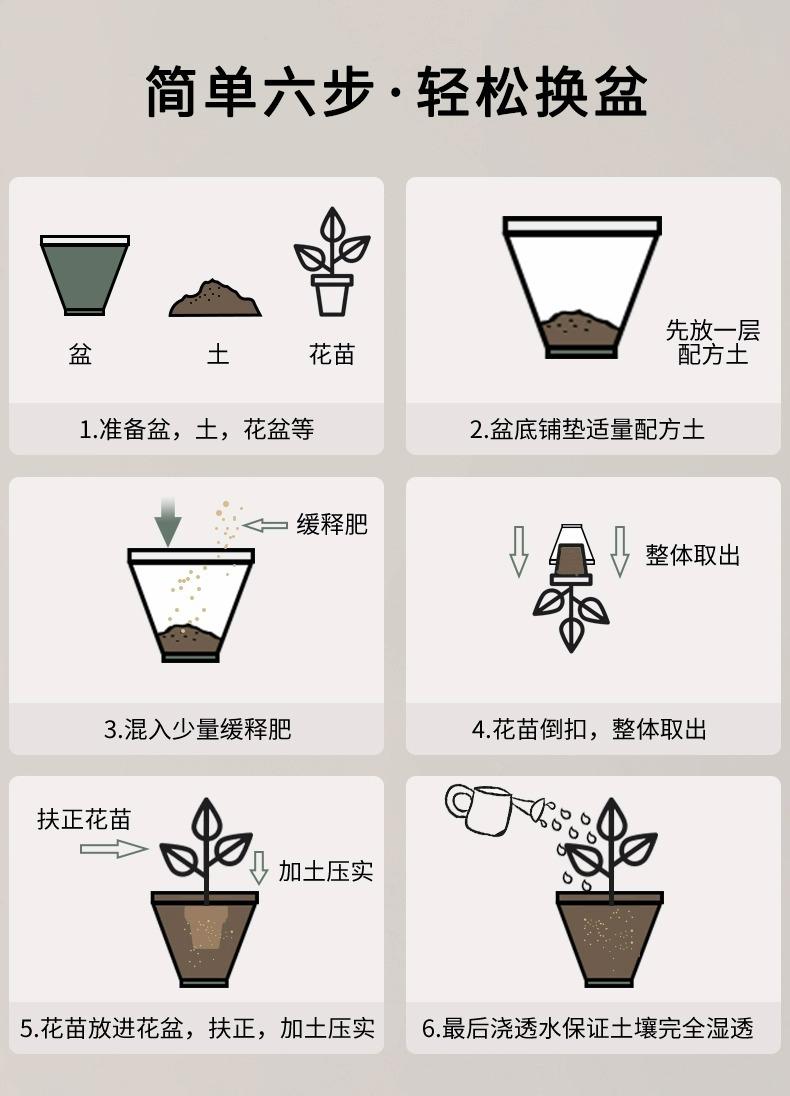 简单六步·轻松换盆

盆 土 花苗

1.准备盆，土，花盆等

先放一层配方土

2.盆底铺垫适量配方土

缓释肥

3.混入少量缓释肥

整体取出

4.花苗倒扣，整体取出

扶正花苗

加土压实

5.花苗放进花盆，扶正，加土压实

6.最后浇透水保证土壤完全湿透