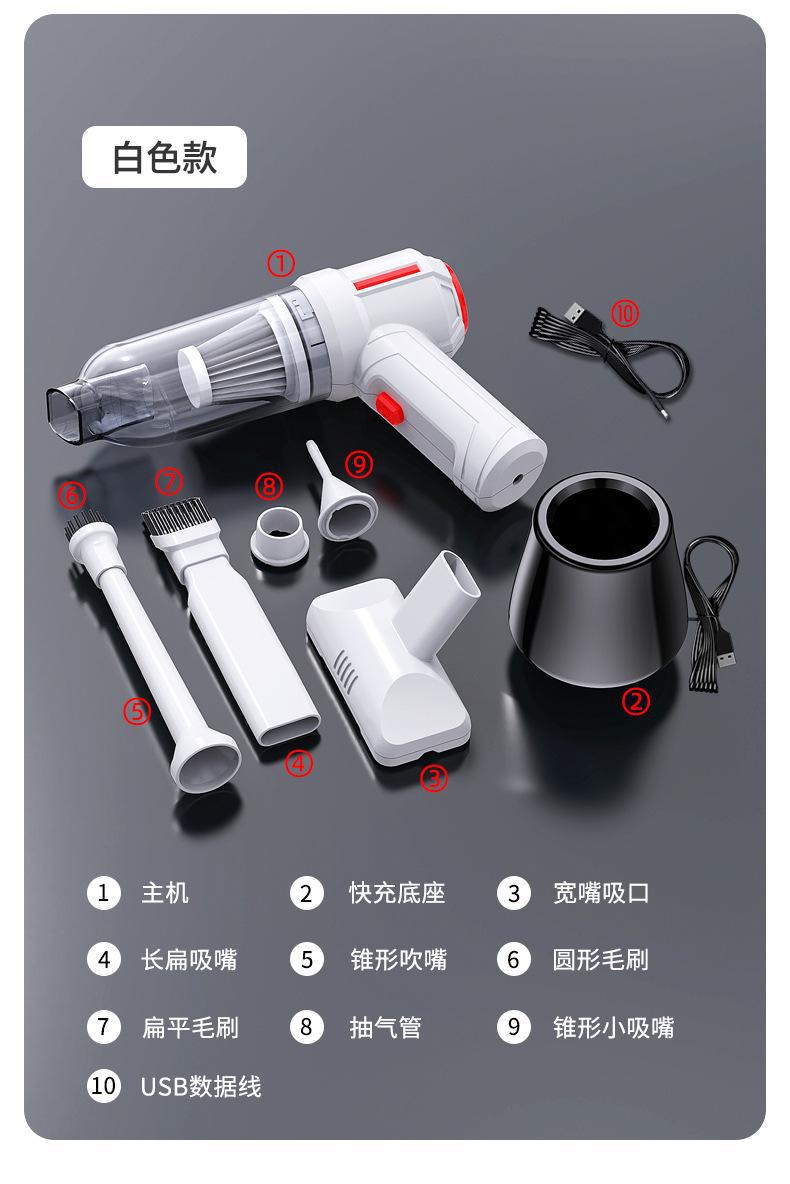 白色款

①
⑩
⑥
⑦
⑧
⑨
⑤
④
③
②

1 主机
2 快充底座
3 宽嘴吸口
4 长扁吸嘴
5 锥形吹嘴
6 圆形毛刷
7 扁平毛刷
8 抽气管
9 锥形小吸嘴
10 USB数据线