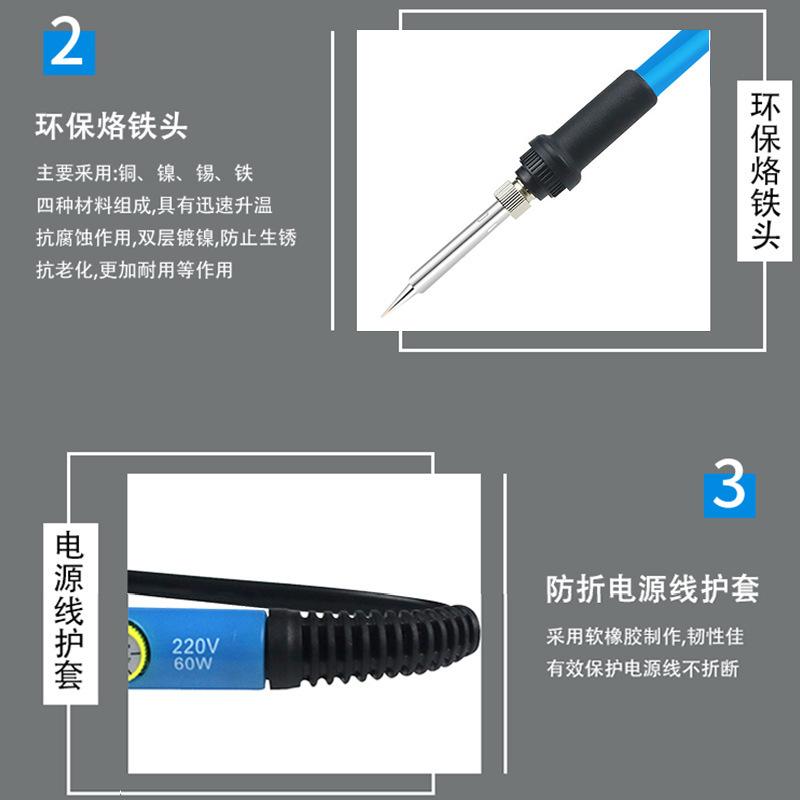 2

环保烙铁头

主要采用:铜、镍、锡、铁
四种材料组成,具有迅速升温
抗腐蚀作用,双层镀镍,防止生锈
抗老化,更加耐用等作用

环保烙铁头

电源线护套

220V
60W

3

防折电源线护套

采用软橡胶制作,韧性佳
有效保护电源线不折断