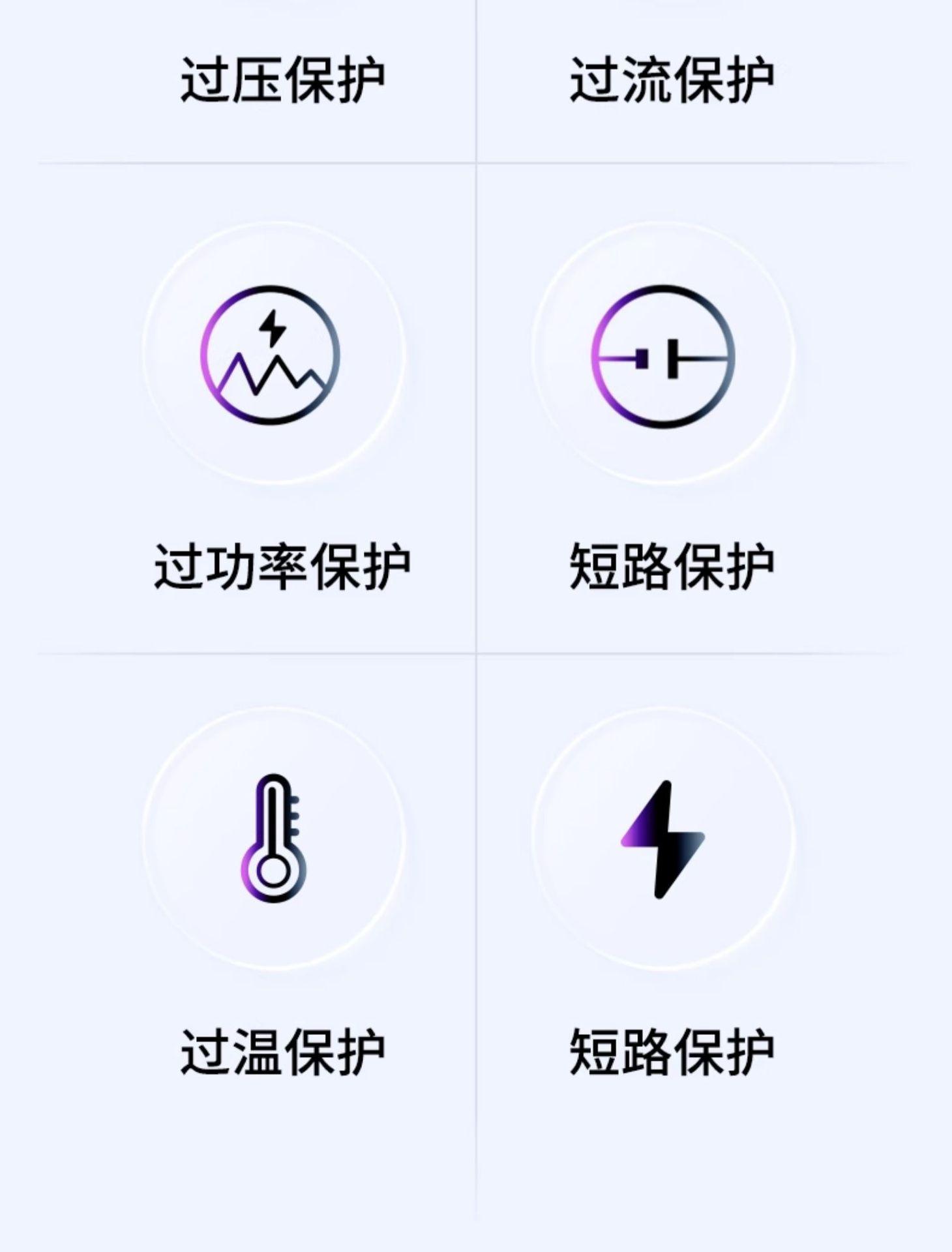 过压保护

过流保护

过功率保护

短路保护

过温保护

短路保护