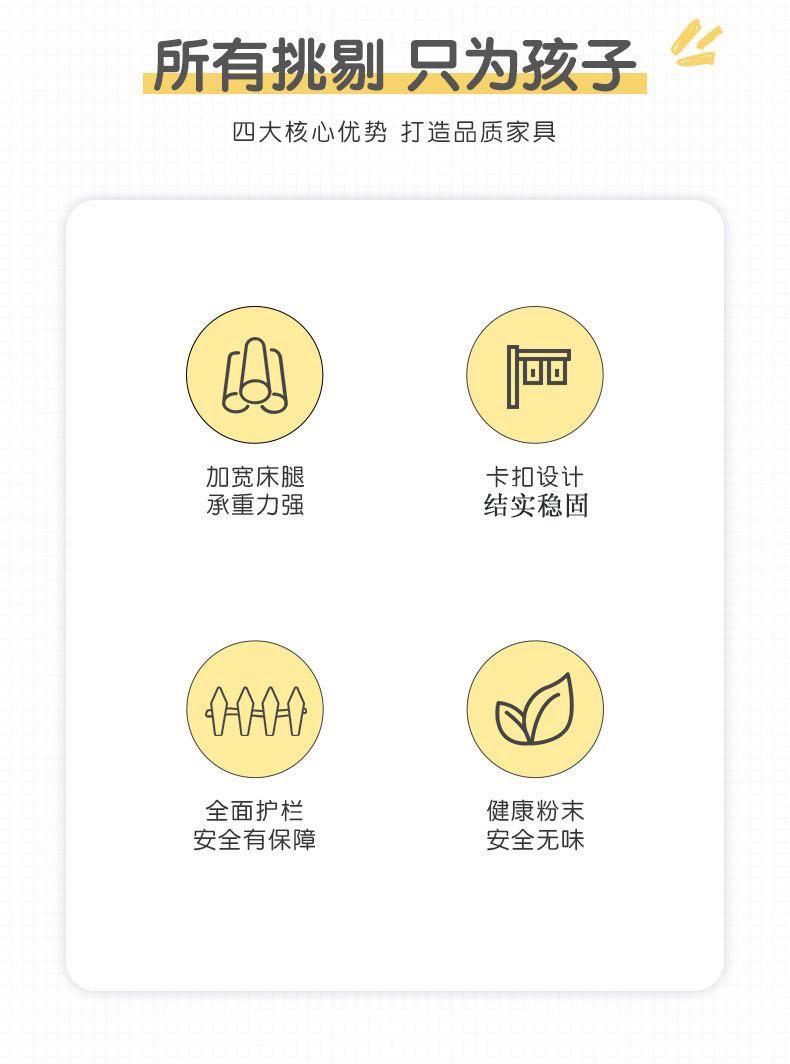 所有挑剔 只为孩子

四大核心优势 打造品质家具

加宽床腿
承重力强

卡扣设计
结实稳固

全面护栏
安全有保障

健康粉末
安全无味