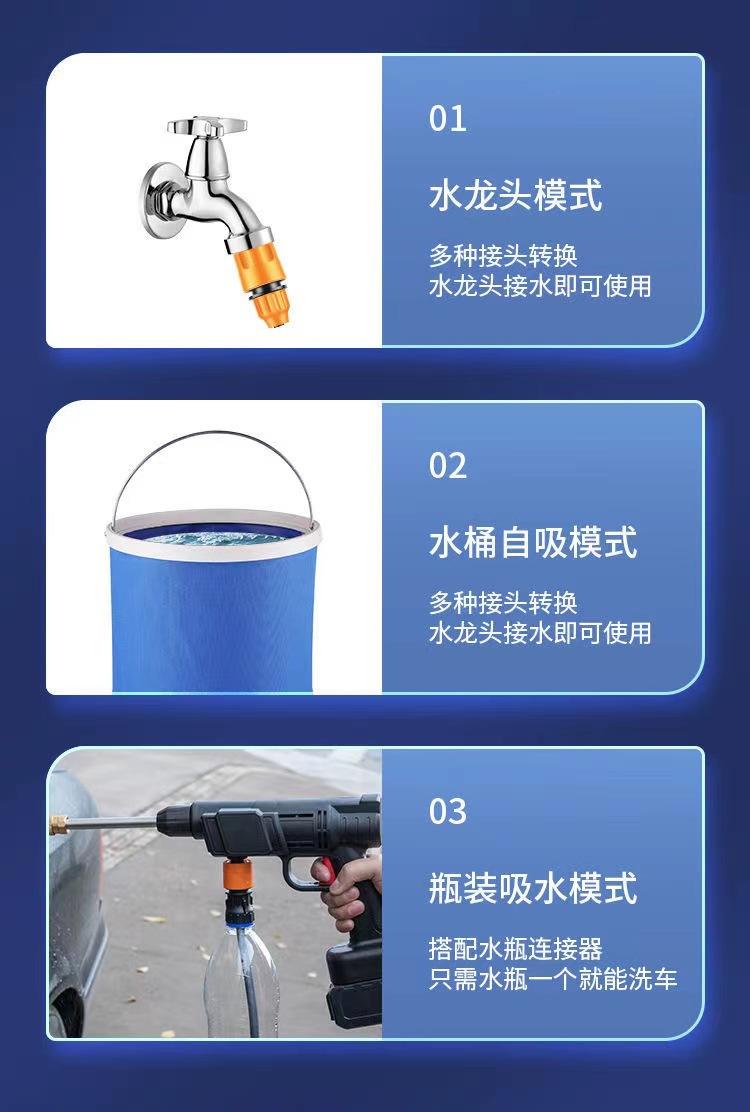 01

水龙头模式

多种接头转换
水龙头接水即可使用

02

水桶自吸模式

多种接头转换
水龙头接水即可使用

03

瓶装吸水模式

搭配水瓶连接器
只需水瓶一个就能洗车