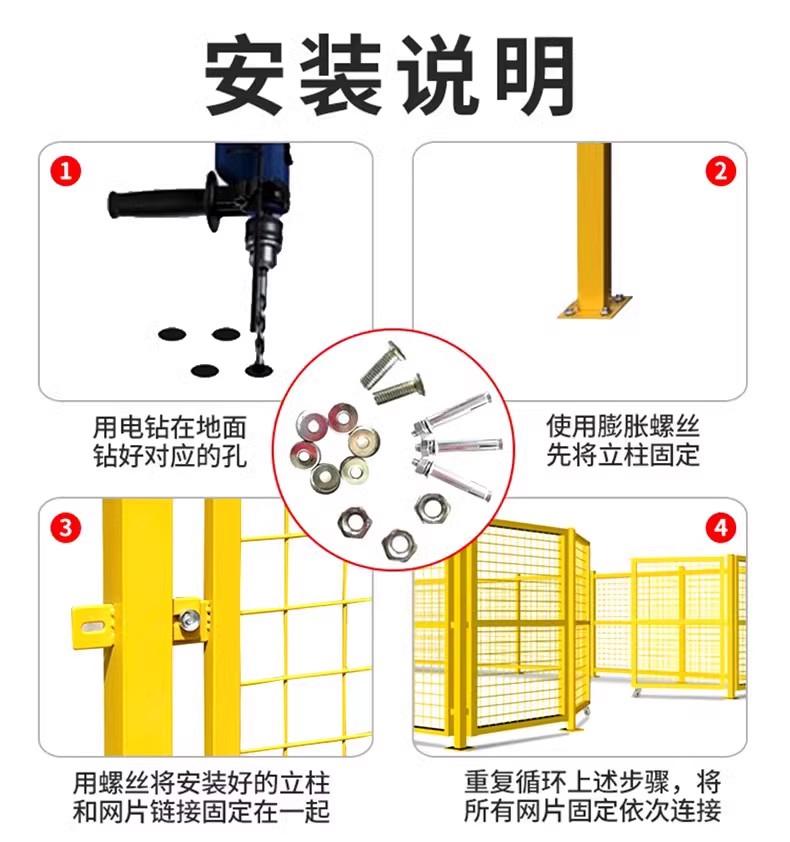 安装说明

1

用电钻在地面钻好对应的孔

2

使用膨胀螺丝先将立柱固定

3

用螺丝将安装好的立柱和网片链接固定在一起

4

重复循环上述步骤，将所有网片固定依次连接