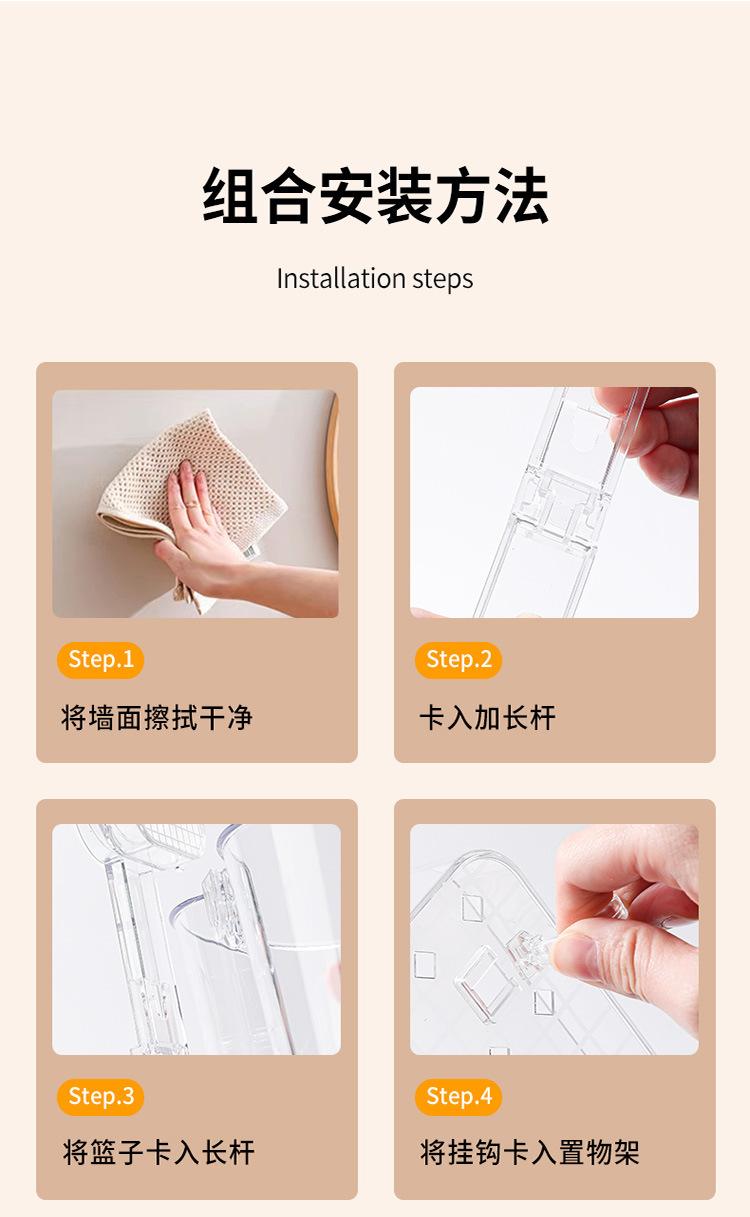 组合安装方法

Installation steps

Step.1

将墙面擦拭干净

Step.2

卡入加长杆

Step.3

将篮子卡入长杆

Step.4

将挂钩卡入置物架