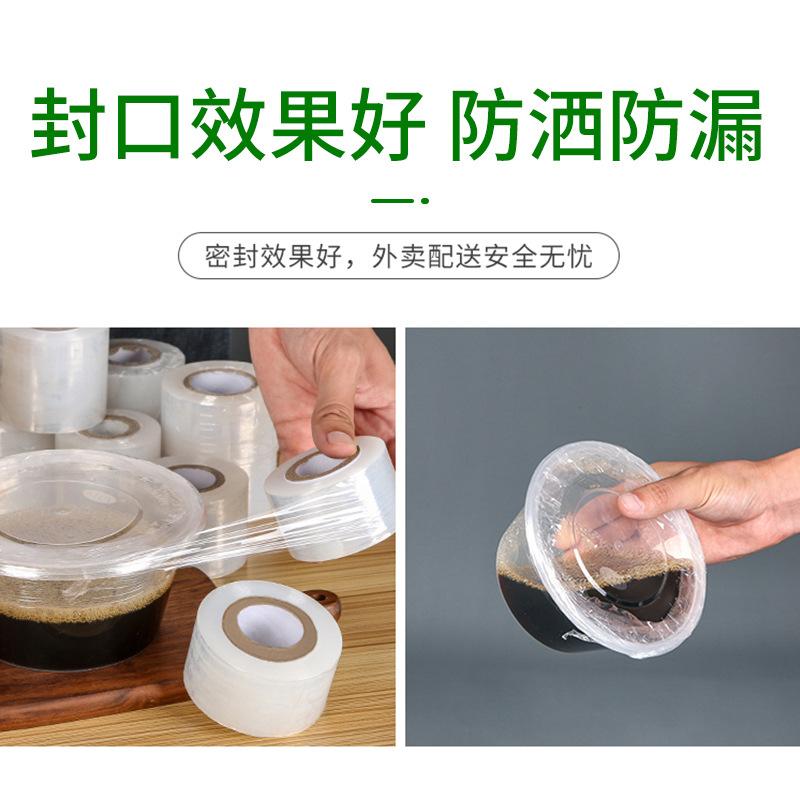 封口效果好 防洒防漏

密封效果好，外卖配送安全无忧