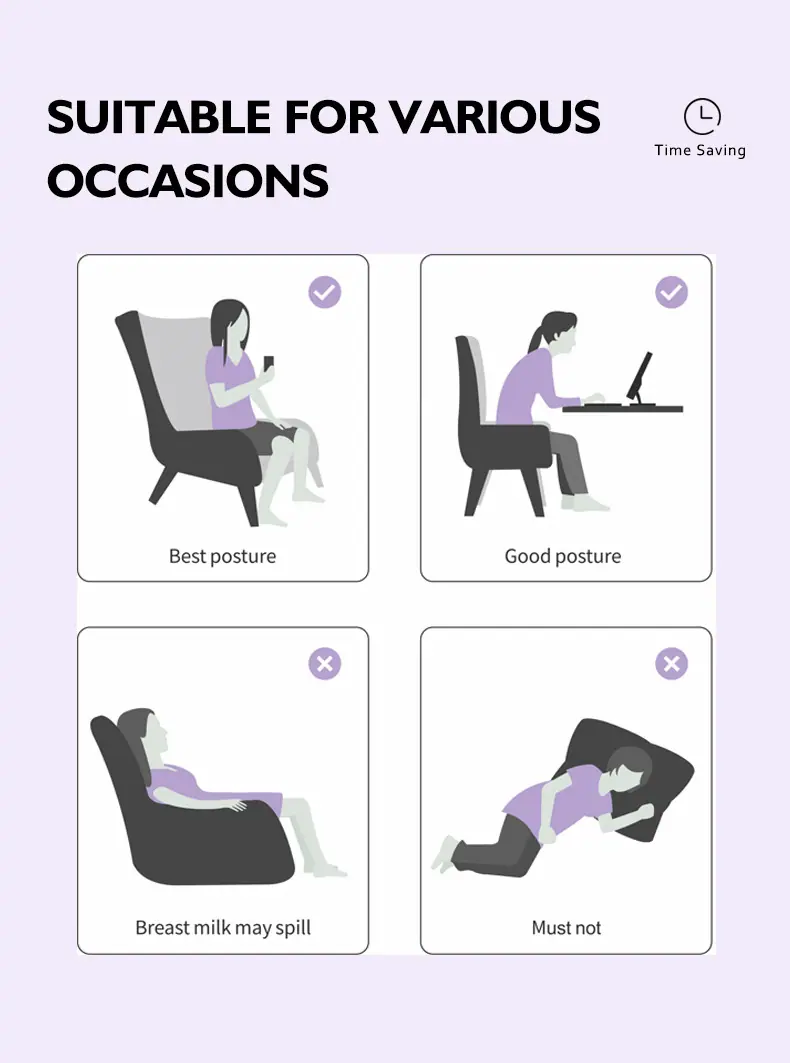 SUITABLE FOR VARIOUS OCCASIONS

Time Saving

Best posture

Good posture

Breast milk may spill

Must not