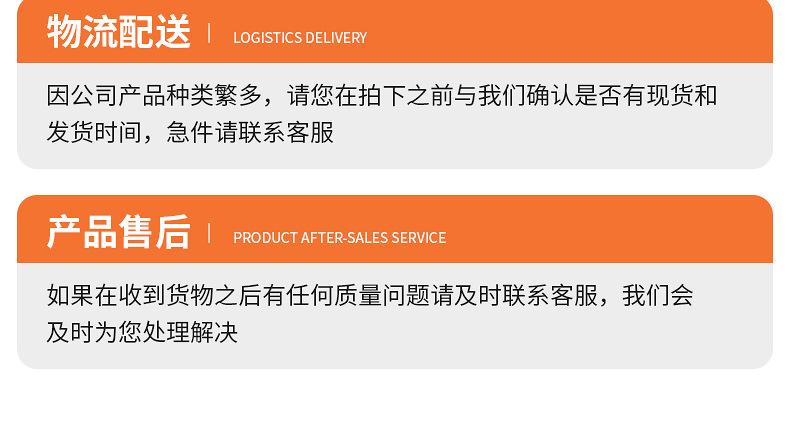 物流配送 | LOGISTICS DELIVERY

因公司产品种类繁多，请您在拍下之前与我们确认是否有现货和发货时间，急件请联系客服

产品售后 | PRODUCT AFTER-SALES SERVICE

如果在收到货物之后有任何质量问题请及时联系客服，我们会及时为您处理解决