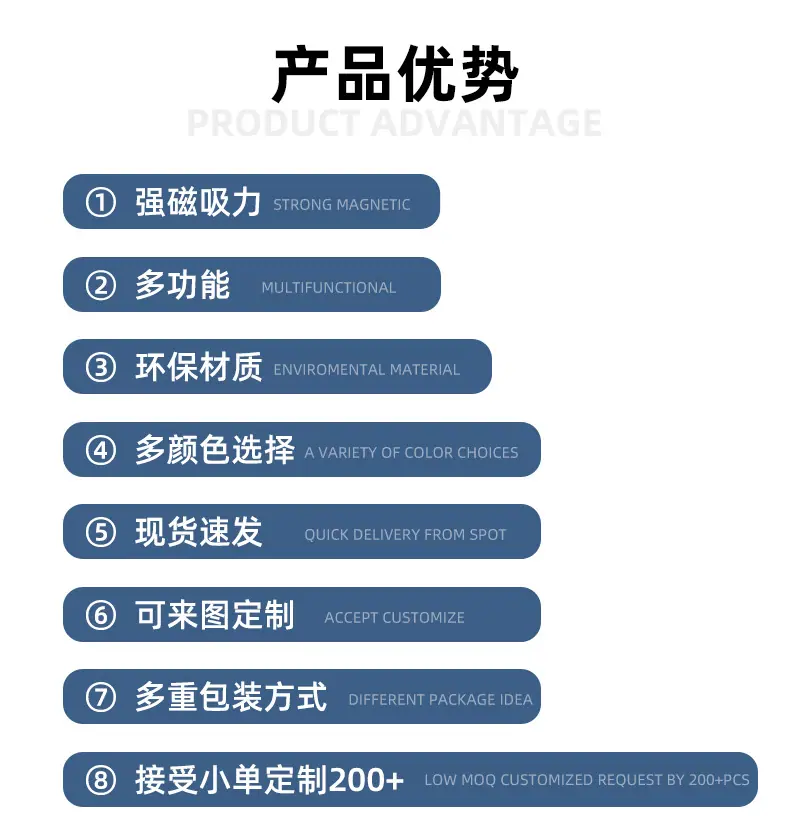 产品优势

PRODUCT ADVANTAGE

① 强磁吸力 STRONG MAGNETIC

② 多功能 MULTIFUNCTIONAL

③ 环保材质 ENVIROMENTAL MATERIAL

④ 多颜色选择 A VARIETY OF COLOR CHOICES

⑤ 现货速发 QUICK DELIVERY FROM SPOT

⑥ 可来图定制 ACCEPT CUSTOMIZE

⑦ 多重包装方式 DIFFERENT PACKAGE IDEA

⑧ 接受小单定制200+ LOW MOQ CUSTOMIZED REQUEST BY 200+PCS