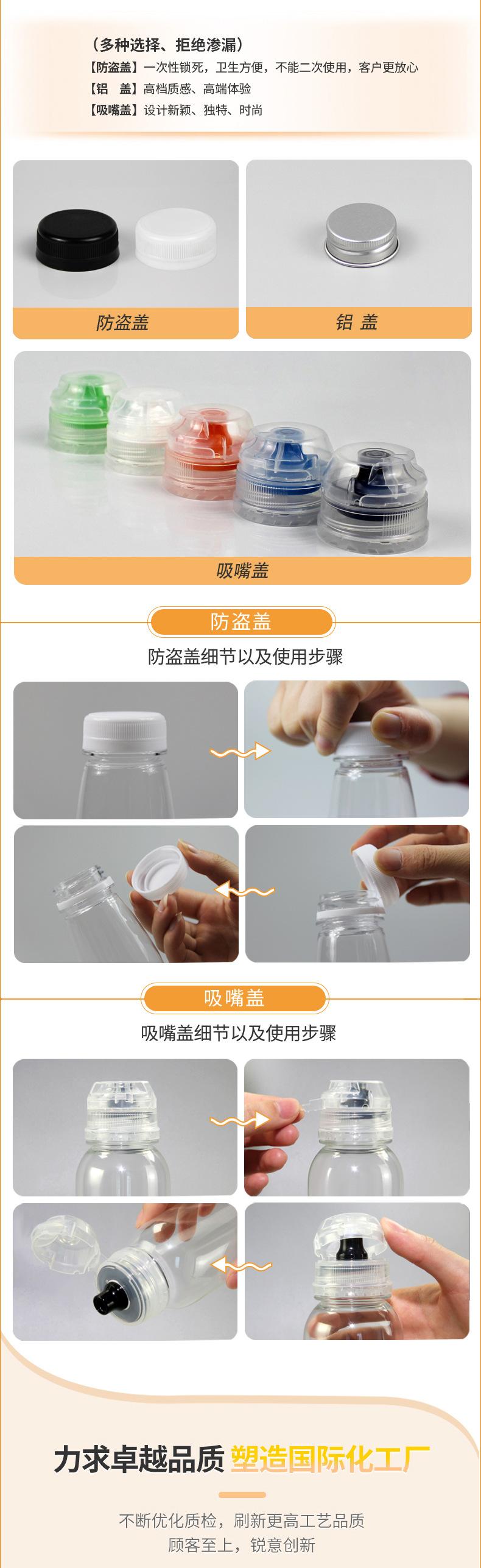 （多种选择、拒绝渗漏）
【防盗盖】一次性锁死，卫生方便，不能二次使用，客户更放心
【铝　盖】高档质感、高端体验
【吸嘴盖】设计新颖、独特、时尚

防盗盖

铝 盖

吸嘴盖

防盗盖

防盗盖细节以及使用步骤

吸嘴盖

吸嘴盖细节以及使用步骤

力求卓越品质 塑造国际化工厂

不断优化质检，刷新更高工艺品质
顾客至上，锐意创新