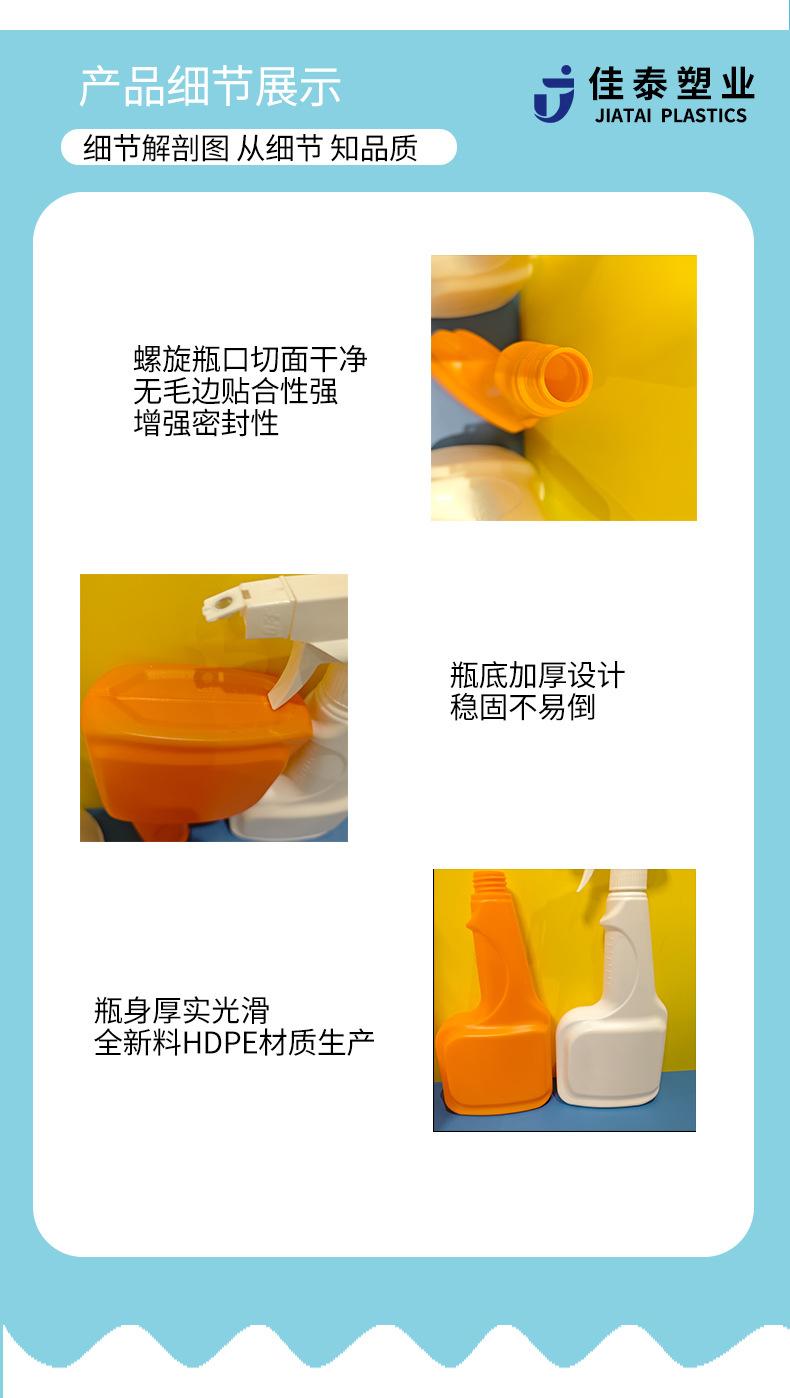 产品细节展示

佳泰塑业
JIATAI PLASTICS

细节解剖图 从细节 知品质

螺旋瓶口切面干净
无毛边贴合性强
增强密封性

瓶底加厚设计
稳固不易倒

瓶身厚实光滑
全新料HDPE材质生产