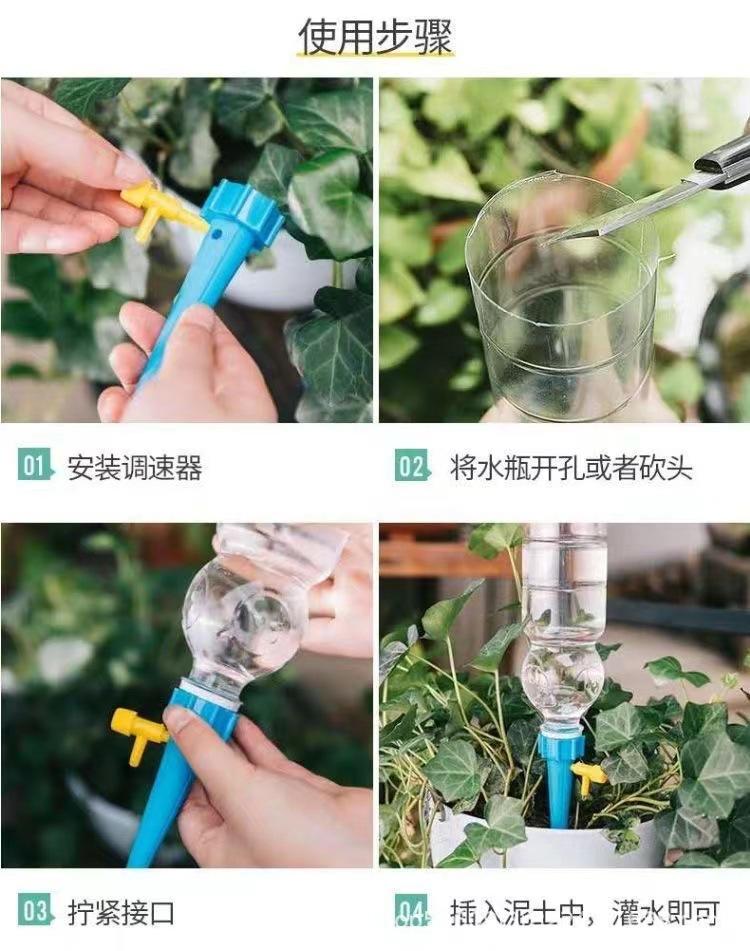 使用步骤

01 安装调速器

02 将水瓶开孔或者砍头

03 拧紧接口

04 插入泥土中，灌水即可