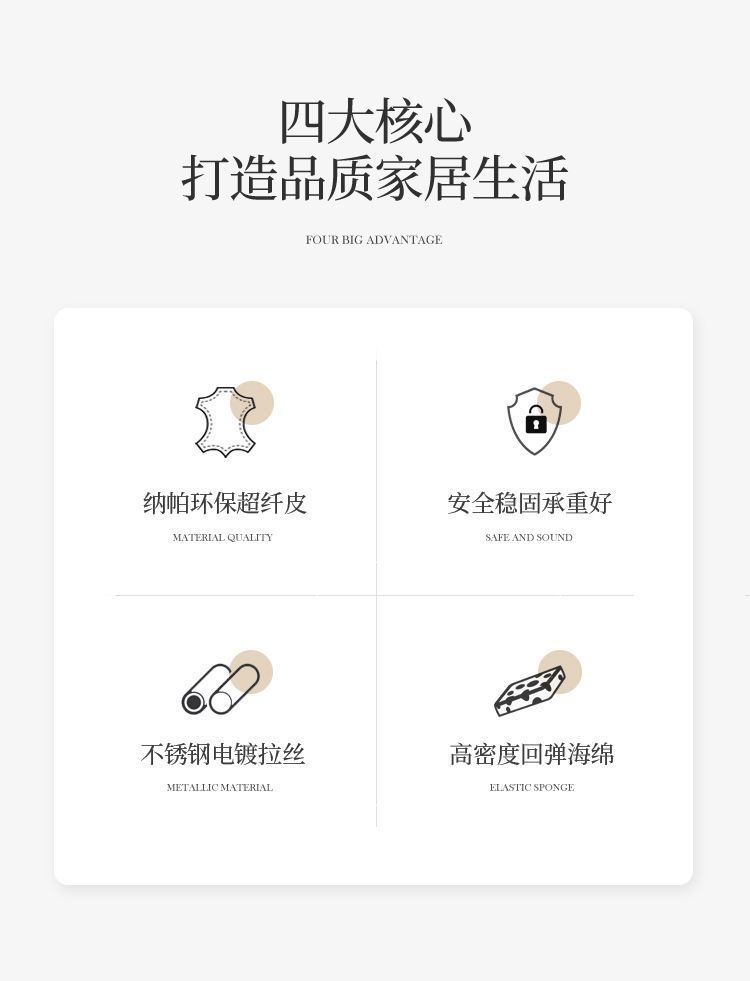 四大核心
打造品质家居生活

FOUR BIG ADVANTAGE

纳帕环保超纤皮
MATERIAL QUALITY

安全稳固承重好
SAFE AND SOUND

不锈钢电镀拉丝
METALLIC MATERIAL

高密度回弹海绵
ELASTIC SPONGE