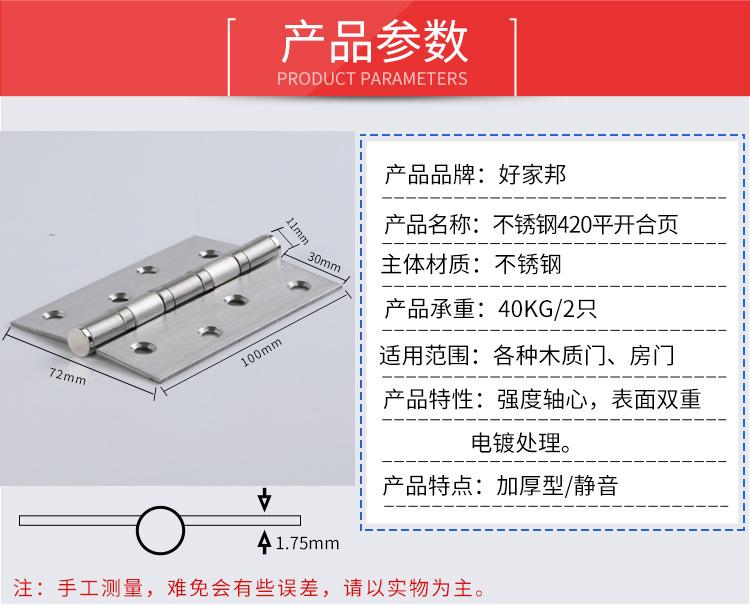 产品参数
PRODUCT PARAMETERS

11mm
30mm
100mm
72mm

1.75mm

产品品牌：好家邦

产品名称：不锈钢420平开合页

主体材质：不锈钢

产品承重：40KG/2只

适用范围：各种木质门、房门

产品特性：强度轴心，表面双重电镀处理。

产品特点：加厚型/静音

注：手工测量，难免会有些误差，请以实物为主。