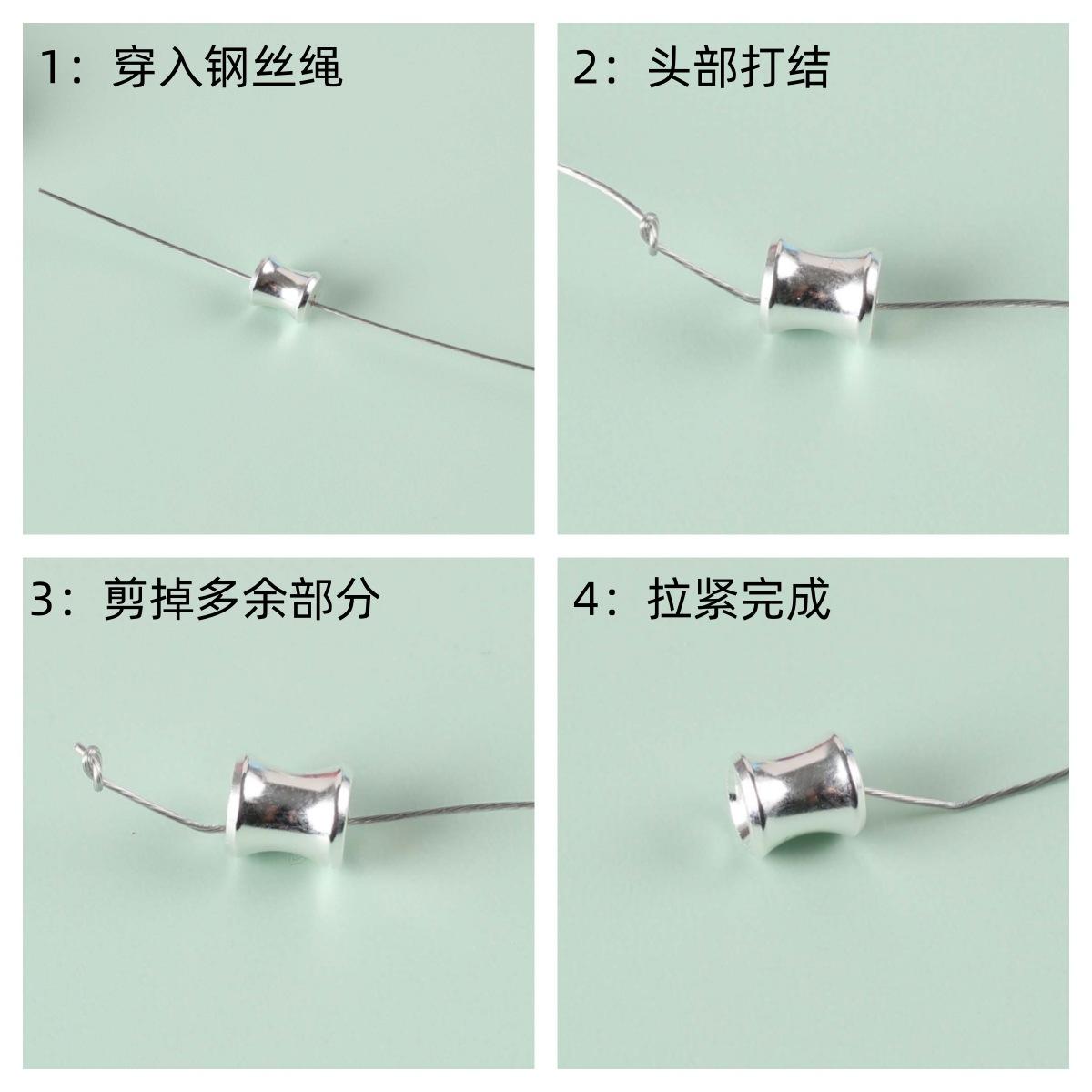 1：穿入钢丝绳

2：头部打结

3：剪掉多余部分

4：拉紧完成