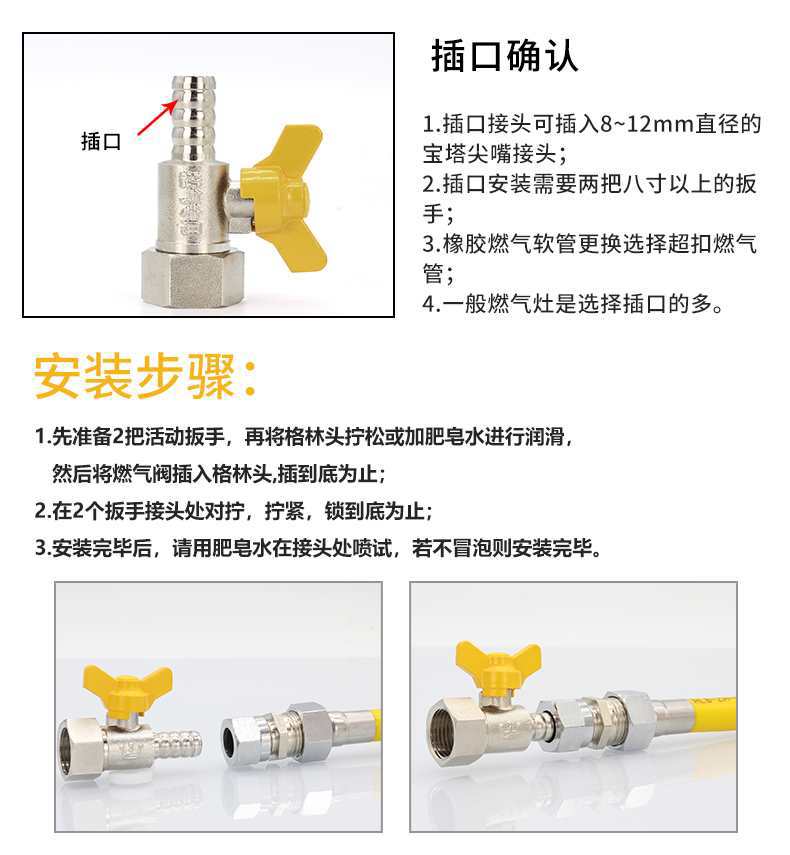 插口

插口确认

1.插口接头可插入8~12mm直径的宝塔尖嘴接头；
2.插口安装需要两把八寸以上的扳手；
3.橡胶燃气软管更换选择超扣燃气管；
4.一般燃气灶是选择插口的多。

安装步骤：

1.先准备2把活动扳手，再将格林头拧松或加肥皂水进行润滑，然后将燃气阀插入格林头,插到底为止；
2.在2个扳手接头处对拧，拧紧，锁到底为止；
3.安装完毕后，请用肥皂水在接头处喷试，若不冒泡则安装完毕。