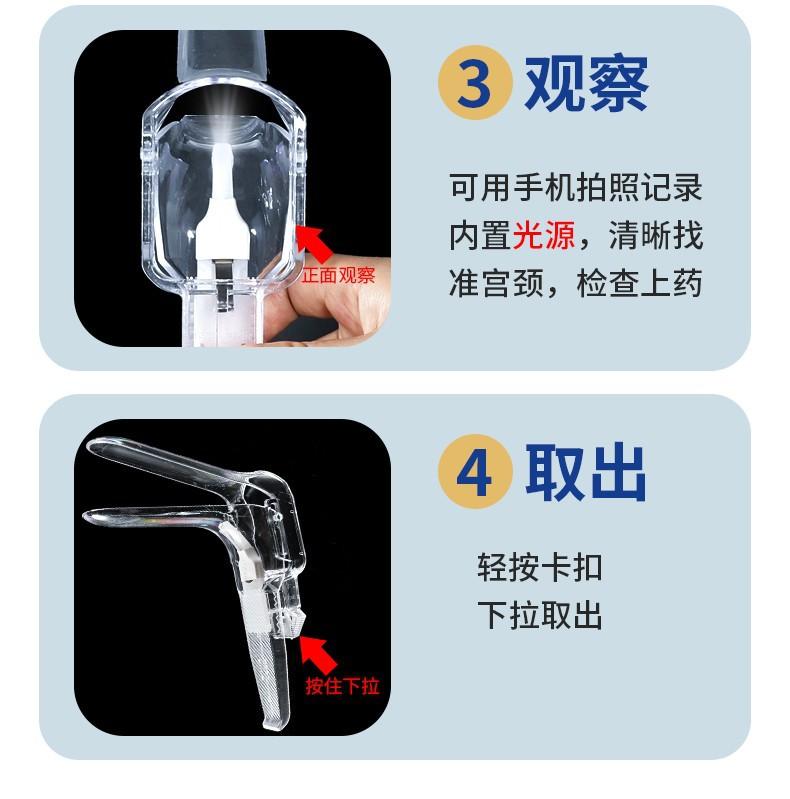 正面观察

3 观察

可用手机拍照记录
内置光源，清晰找
准宫颈，检查上药

按住下拉

4 取出

轻按卡扣
下拉取出