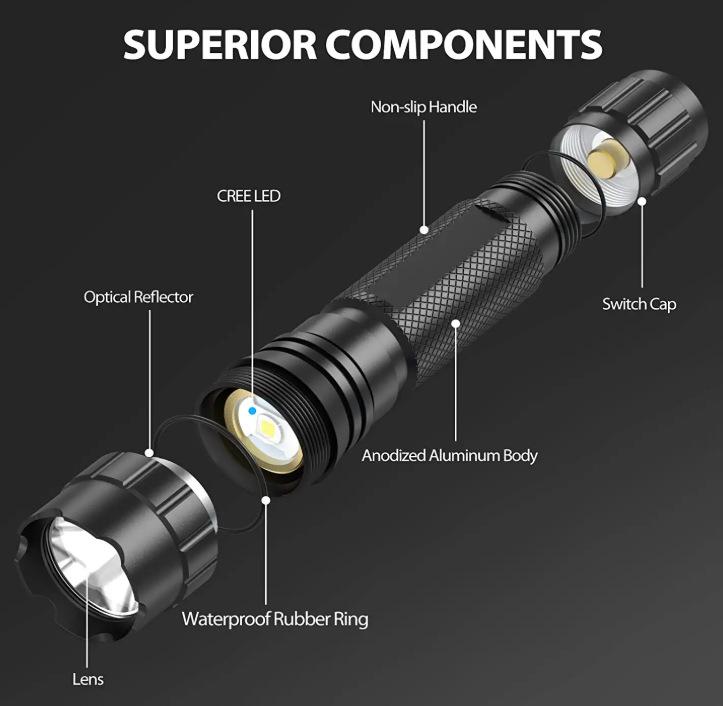 SUPERIOR COMPONENTS

Non-slip Handle

CREE LED

Optical Reflector

Switch Cap

Anodized Aluminum Body

Waterproof Rubber Ring

Lens