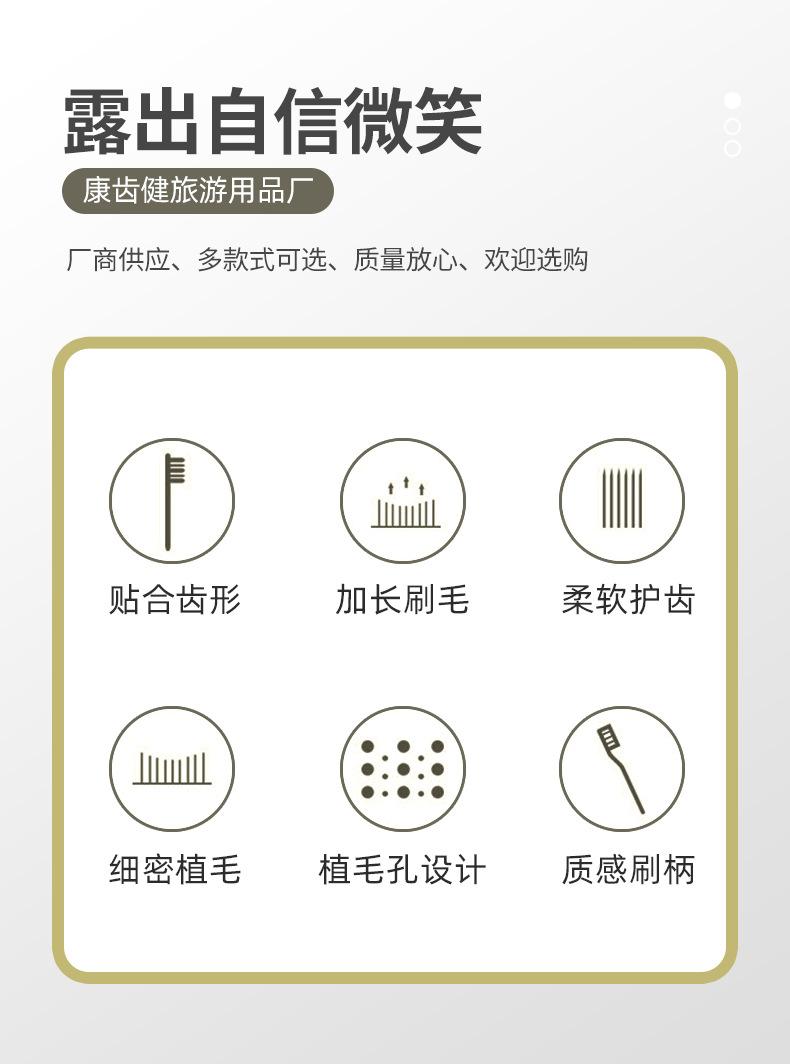 露出自信微笑

康齿健旅游用品厂

厂商供应、多款式可选、质量放心、欢迎选购

贴合齿形

加长刷毛

柔软护齿

细密植毛

植毛孔设计

质感刷柄