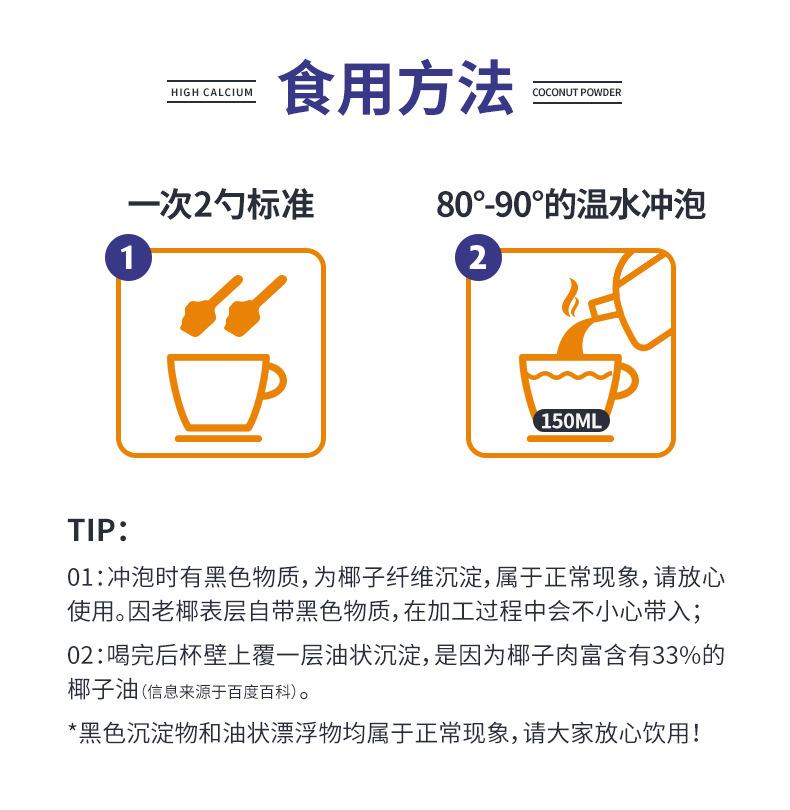 HIGH CALCIUM 食用方法 COCONUT POWDER

一次2勺标准

1

80°-90°的温水冲泡

2

150ML

TIP：

01：冲泡时有黑色物质，为椰子纤维沉淀，属于正常现象，请放心使用。因老椰表层自带黑色物质，在加工过程中会不小心带入；

02：喝完后杯壁上覆一层油状沉淀，是因为椰子肉富含有33%的椰子油（信息来源于百度百科）。

*黑色沉淀物和油状漂浮物均属于正常现象，请大家放心饮用！