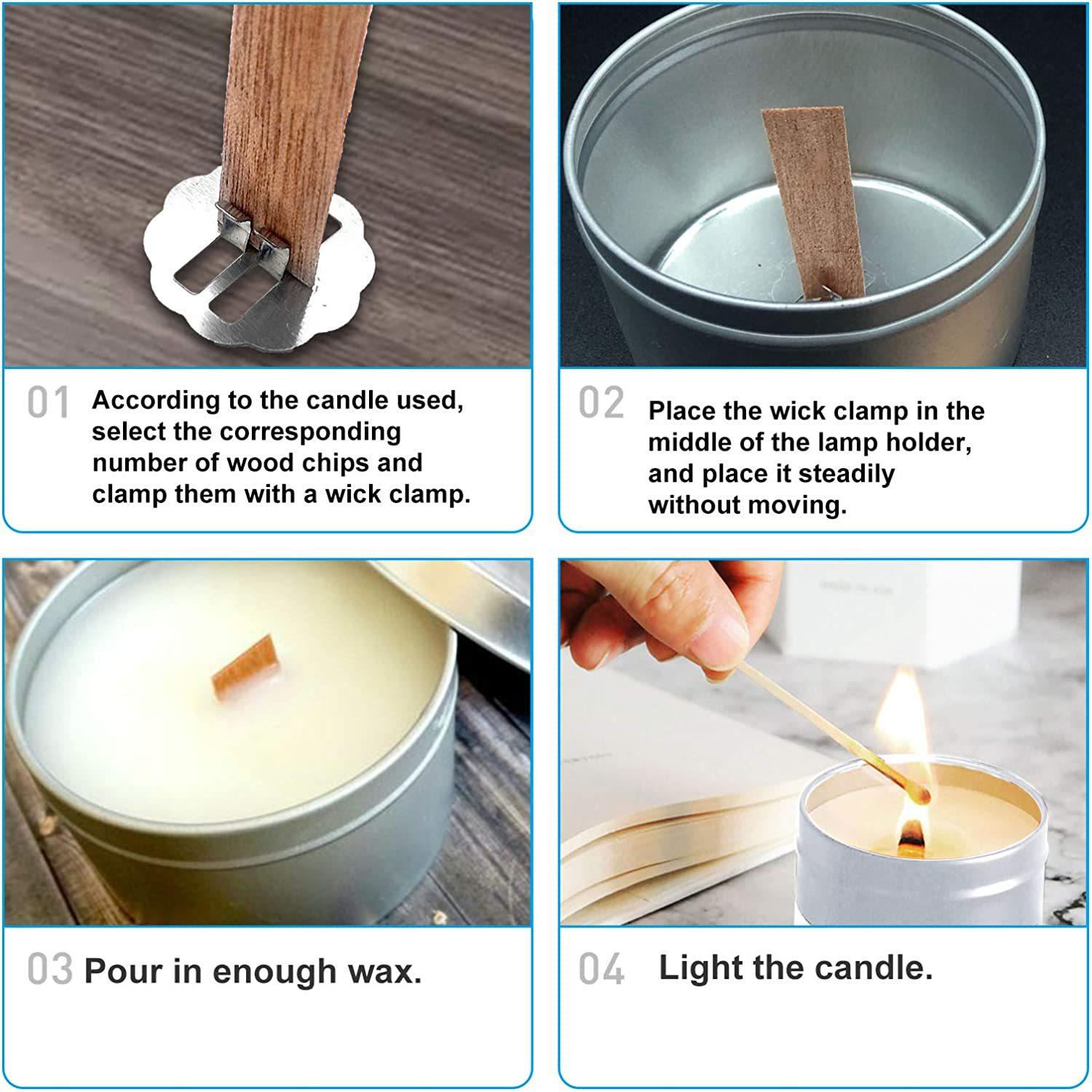 01 According to the candle used, select the corresponding number of wood chips and clamp them with a wick clamp.

02 Place the wick clamp in the middle of the lamp holder, and place it steadily without moving.

03 Pour in enough wax.

04 Light the candle.