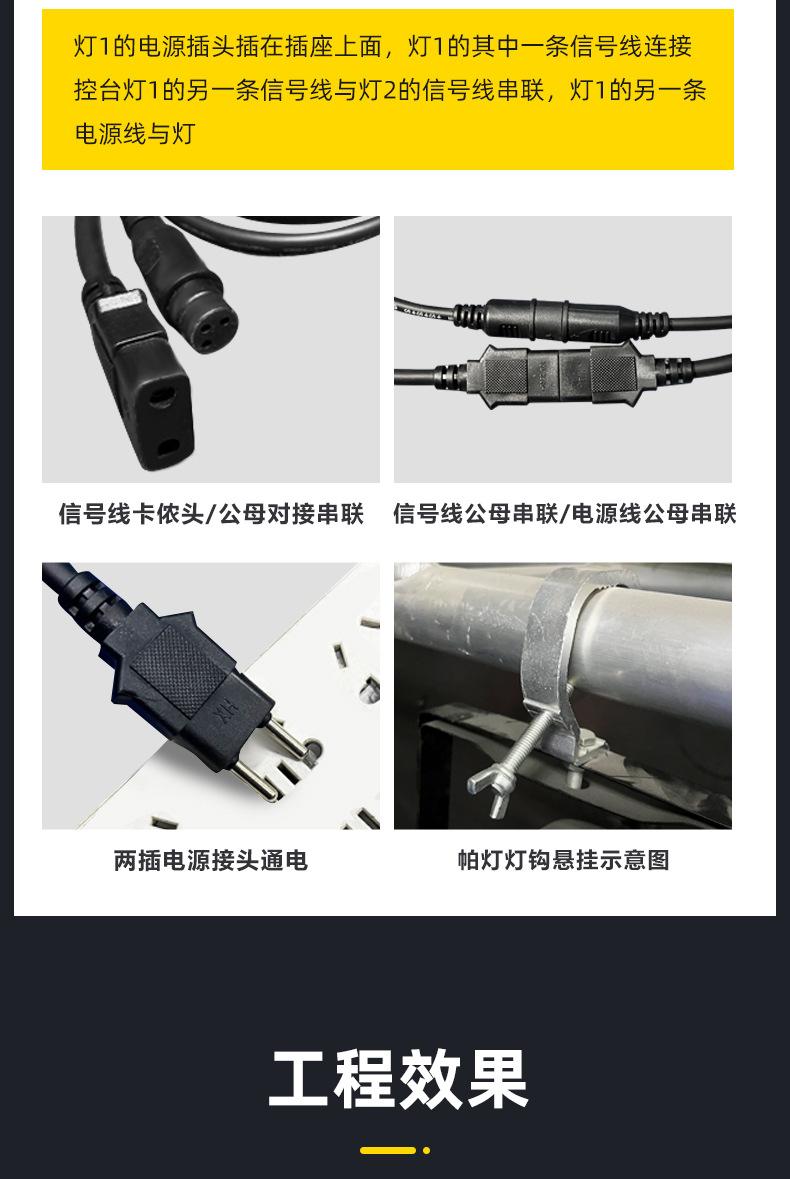 灯1的电源插头插在插座上面，灯1的其中一条信号线连接控台灯1的另一条信号线与灯2的信号线串联，灯1的另一条电源线与灯

信号线卡侬头/公母对接串联

信号线公母串联/电源线公母串联

两插电源接头通电

帕灯灯钩悬挂示意图

工程效果