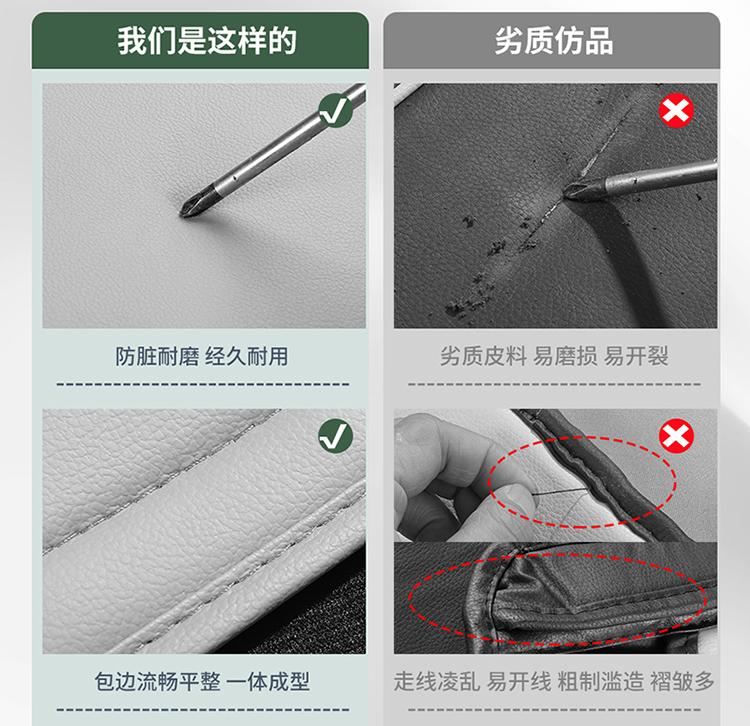 我们是这样的

防脏耐磨 经久耐用

包边流畅平整 一体成型

劣质仿品

劣质皮料 易磨损 易开裂

走线凌乱 易开线 粗制滥造 褶皱多