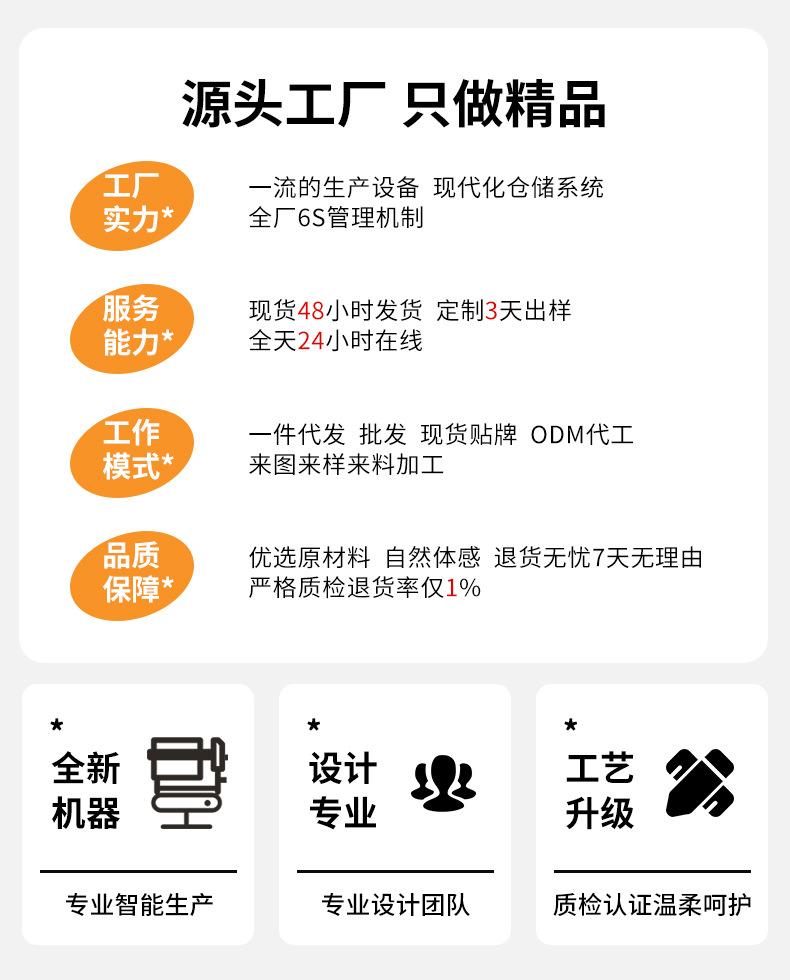 源头工厂 只做精品

工厂
实力*

一流的生产设备 现代化仓储系统
全厂6S管理机制

服务
能力*

现货48小时发货 定制3天出样
全天24小时在线

工作
模式*

一件代发 批发 现货贴牌 ODM代工
来图来样来料加工

品质
保障*

优选原材料 自然体感 退货无忧7天无理由
严格质检退货率仅1%

*
全新
机器

专业智能生产

*
设计
专业

专业设计团队

*
工艺
升级

质检认证温柔呵护