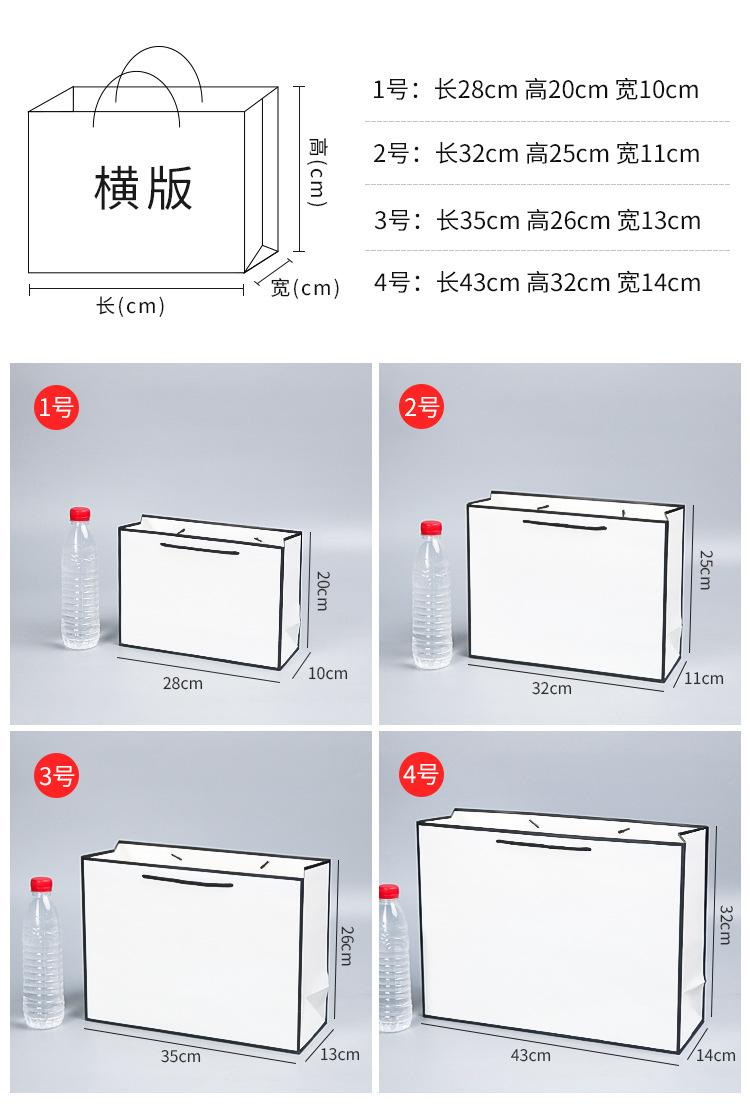 横版

高(cm)

宽(cm)

长(cm)

1号：长28cm 高20cm 宽10cm

2号：长32cm 高25cm 宽11cm

3号：长35cm 高26cm 宽13cm

4号：长43cm 高32cm 宽14cm

1号

20cm

28cm

10cm

2号

25cm

32cm

11cm

3号

26cm

35cm

13cm

4号

32cm

43cm

14cm