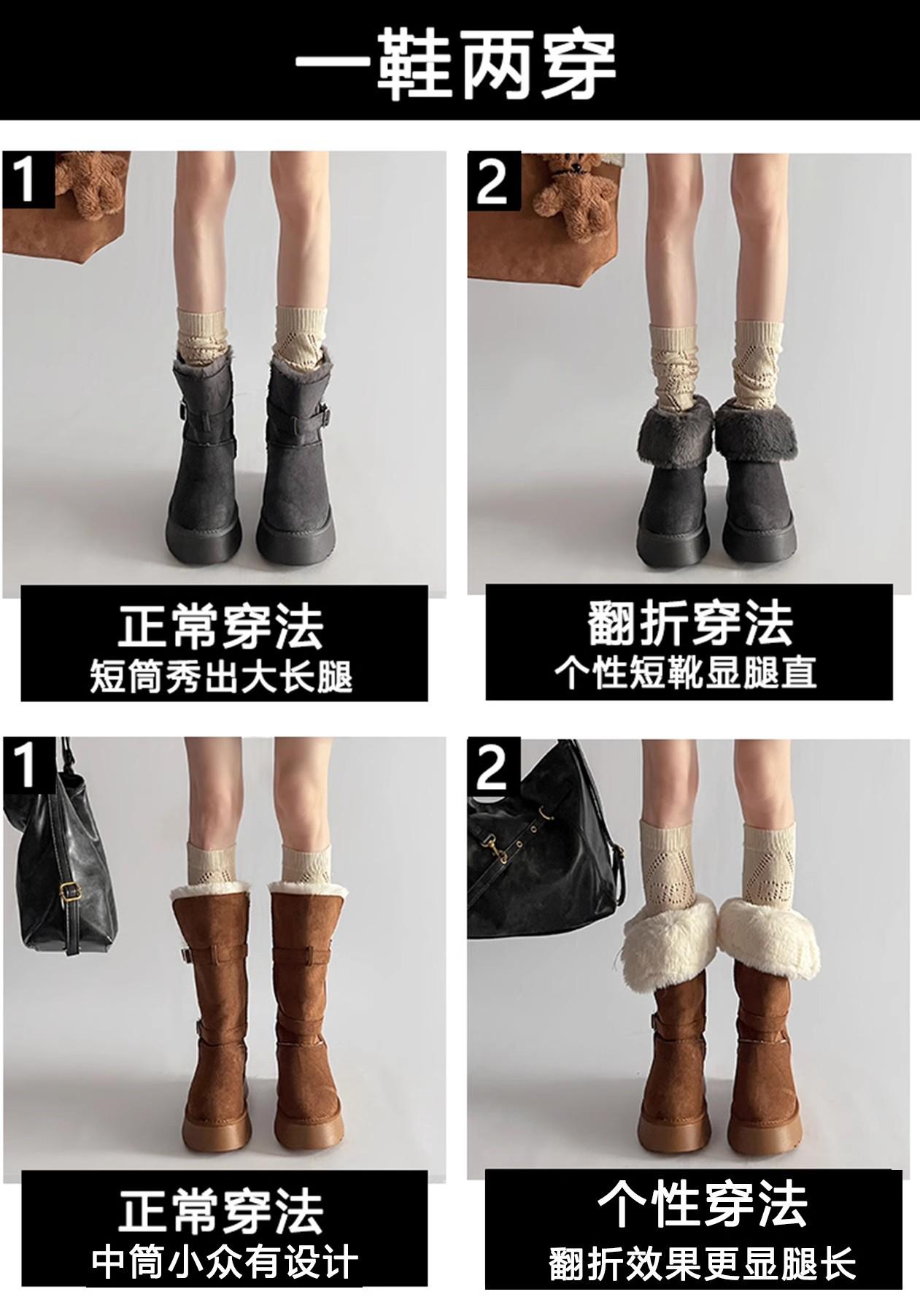 一鞋两穿

1

正常穿法
短筒秀出大长腿

2

翻折穿法
个性短靴显腿直

1

正常穿法
中筒小众有设计

2

个性穿法
翻折效果更显腿长