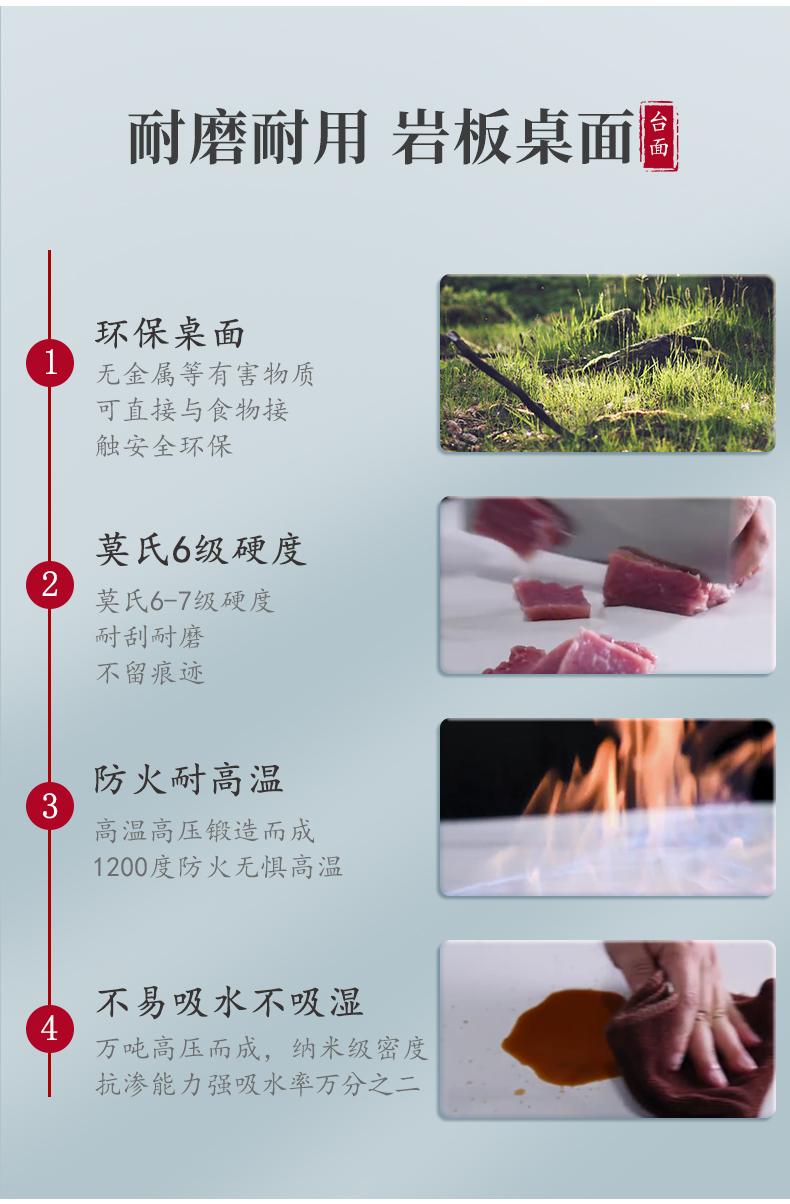 耐磨耐用 岩板桌面 台面

1
环保桌面
无金属等有害物质
可直接与食物接
触安全环保

2
莫氏6级硬度
莫氏6-7级硬度
耐刮耐磨
不留痕迹

3
防火耐高温
高温高压锻造而成
1200度防火无惧高温

4
不易吸水不吸湿
万吨高压而成，纳米级密度
抗渗能力强吸水率万分之二