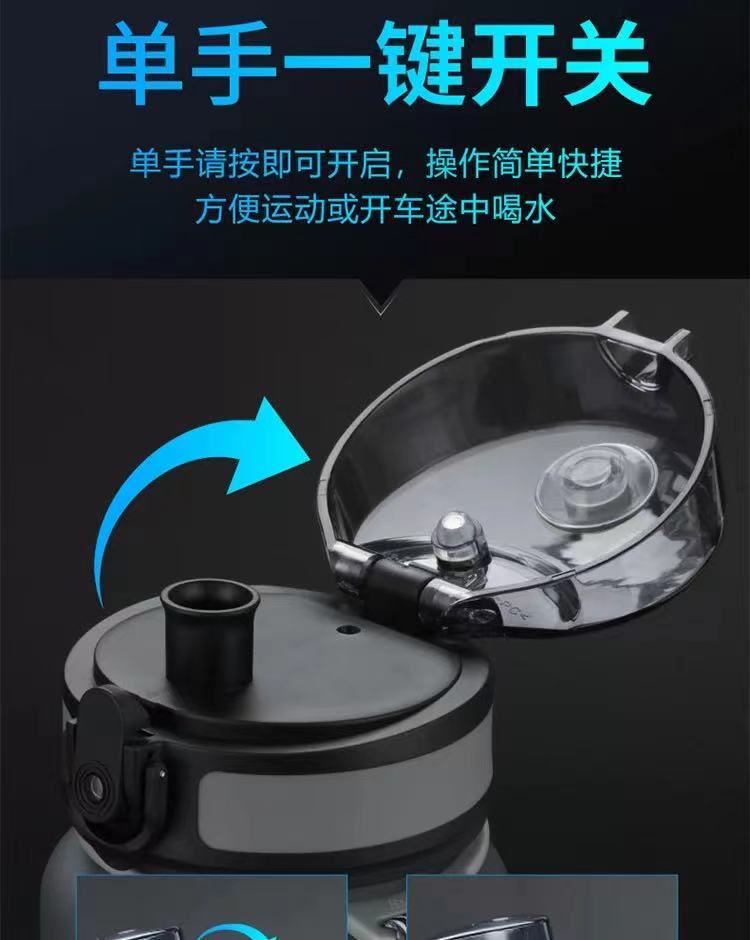 单手一键开关

单手请按即可开启，操作简单快捷
方便运动或开车途中喝水