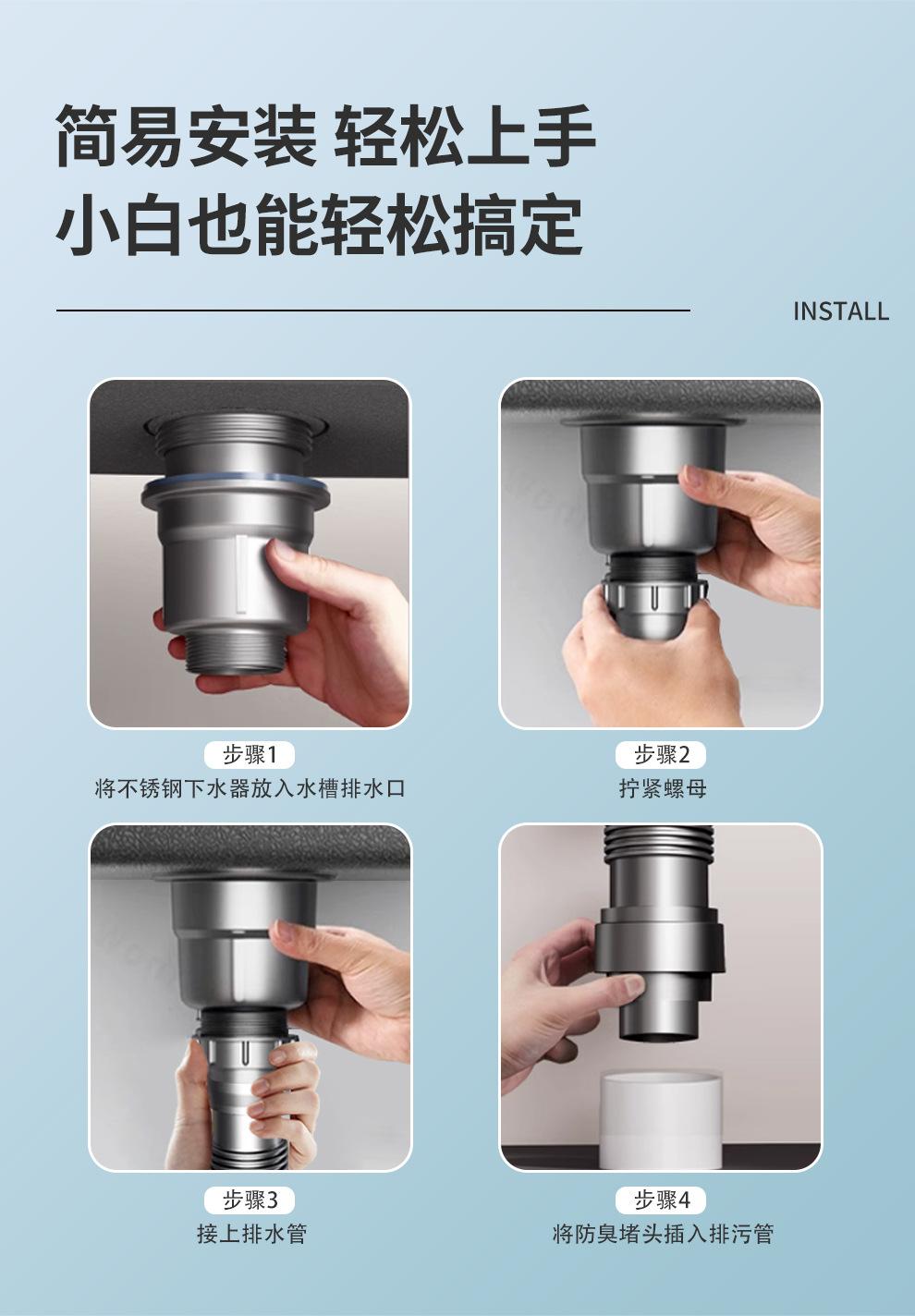 简易安装 轻松上手
小白也能轻松搞定

INSTALL

步骤1
将不锈钢下水器放入水槽排水口

步骤2
拧紧螺母

步骤3
接上排水管

步骤4
将防臭堵头插入排污管