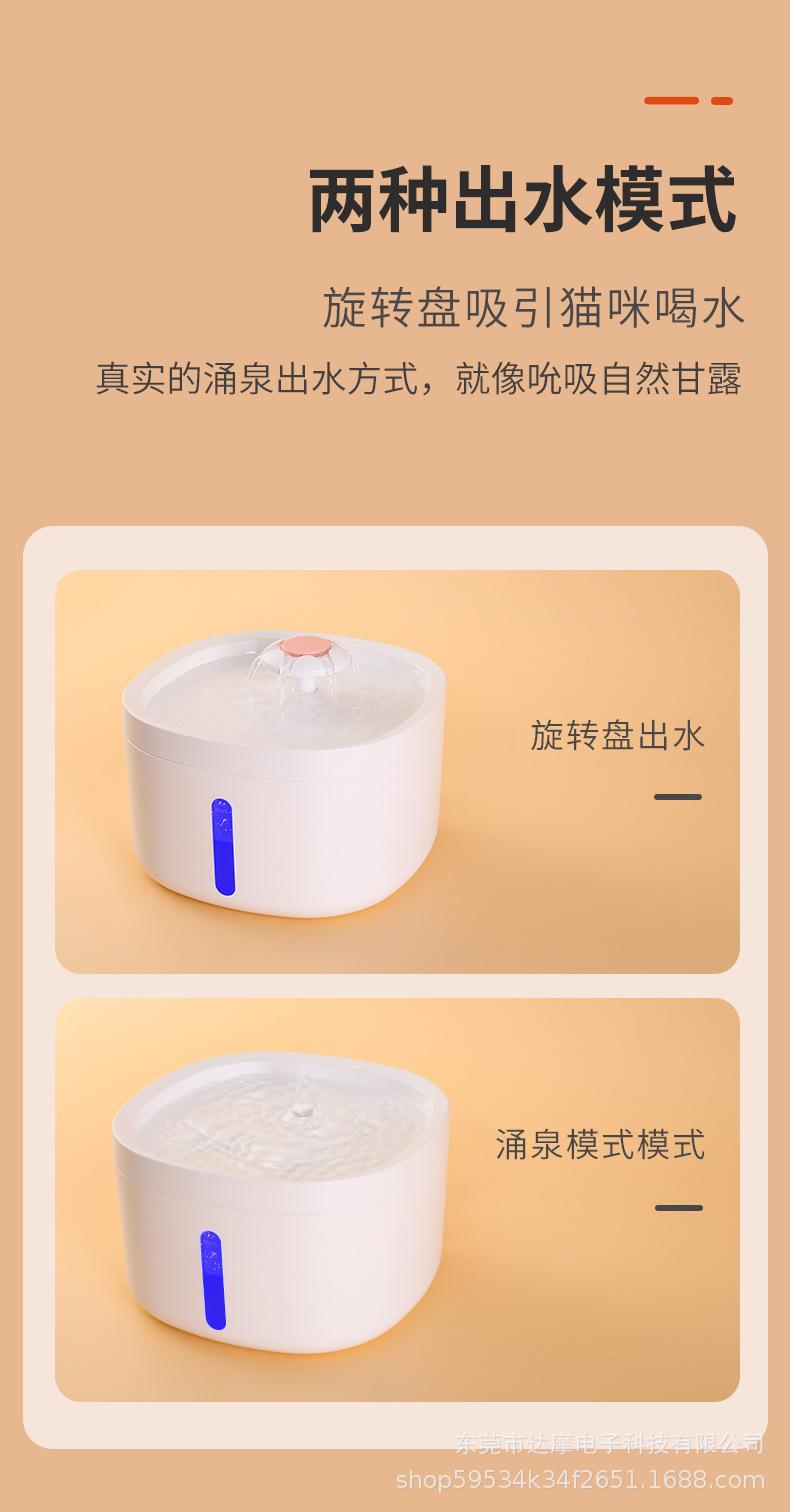 两种出水模式

旋转盘吸引猫咪喝水

真实的涌泉出水方式，就像吮吸自然甘露

旋转盘出水

涌泉模式模式

东莞市达摩电子科技有限公司
shop59534k34f2651.1688.com