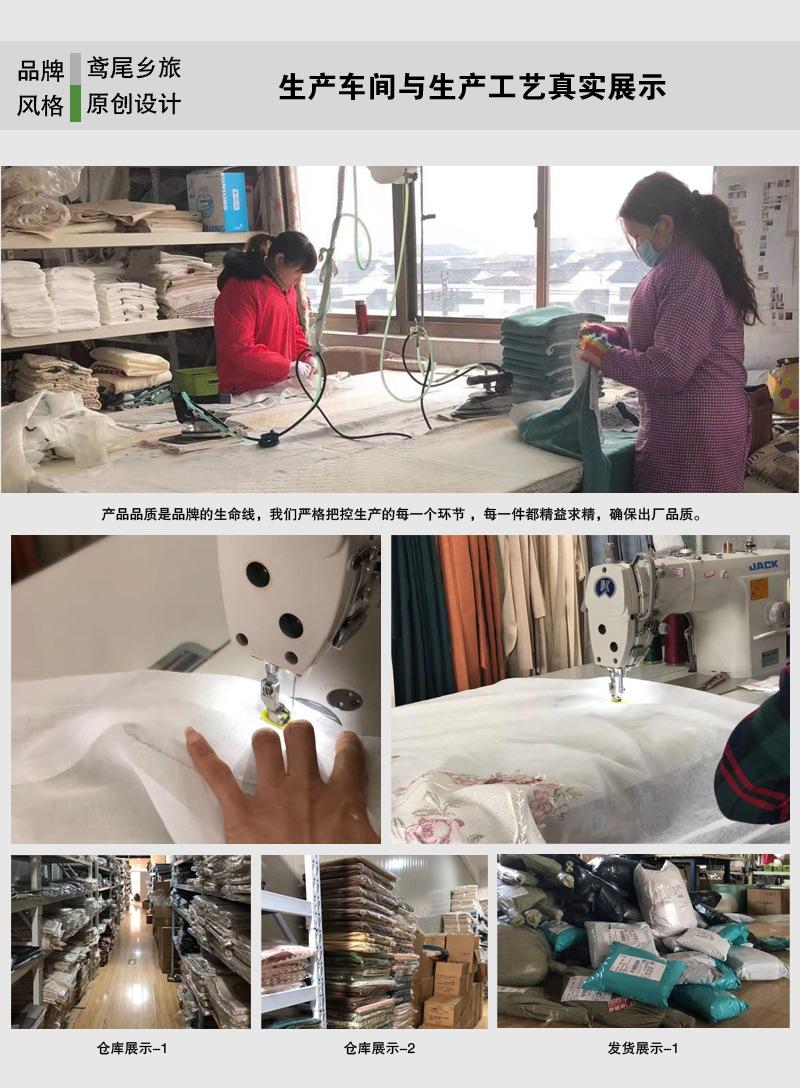 品牌 鸢尾乡旅
风格 原创设计

生产车间与生产工艺真实展示

产品品质是品牌的生命线，我们严格把控生产的每一个环节，每一件都精益求精，确保出厂品质。

JACK

仓库展示-1

仓库展示-2

发货展示-1