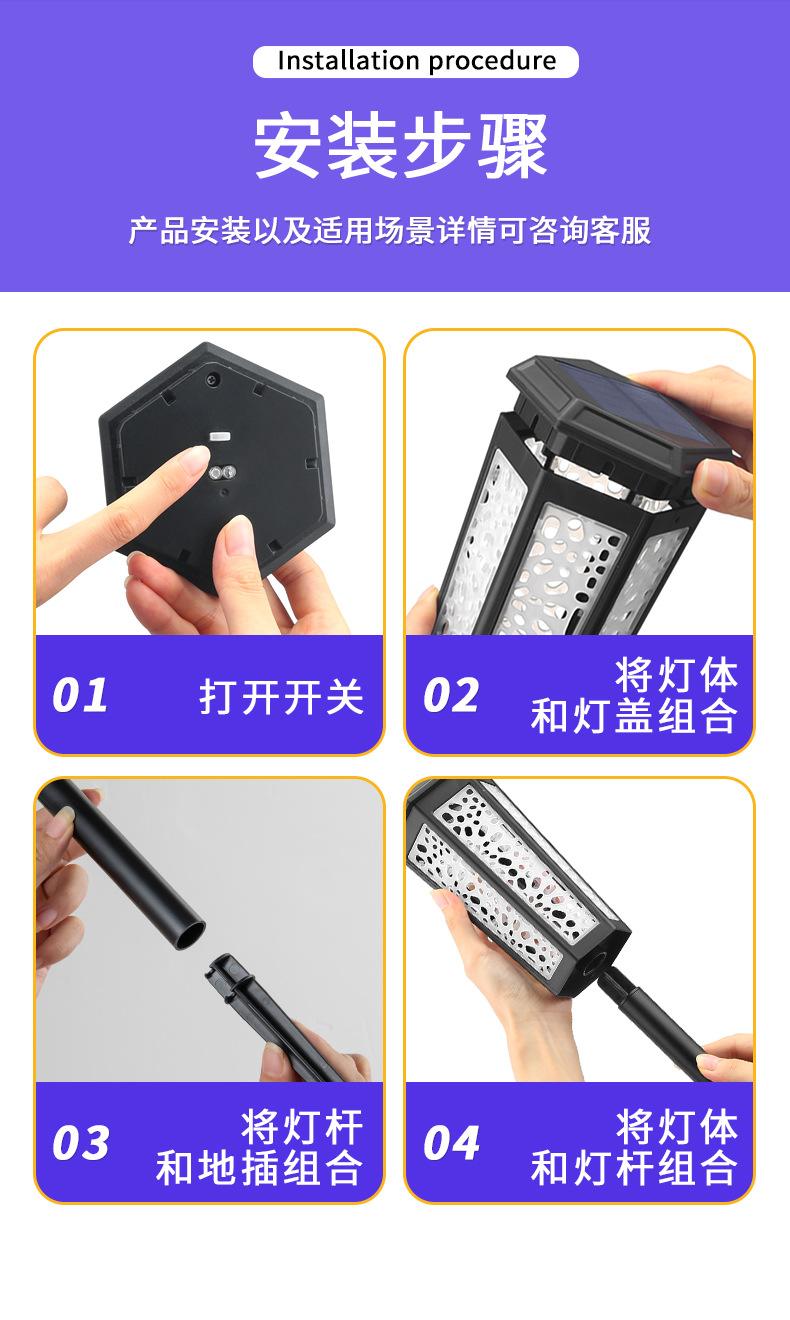 Installation procedure

安装步骤

产品安装以及适用场景详情可咨询客服

01 打开开关

02 将灯体和灯盖组合

03 将灯杆和地插组合

04 将灯体和灯杆组合