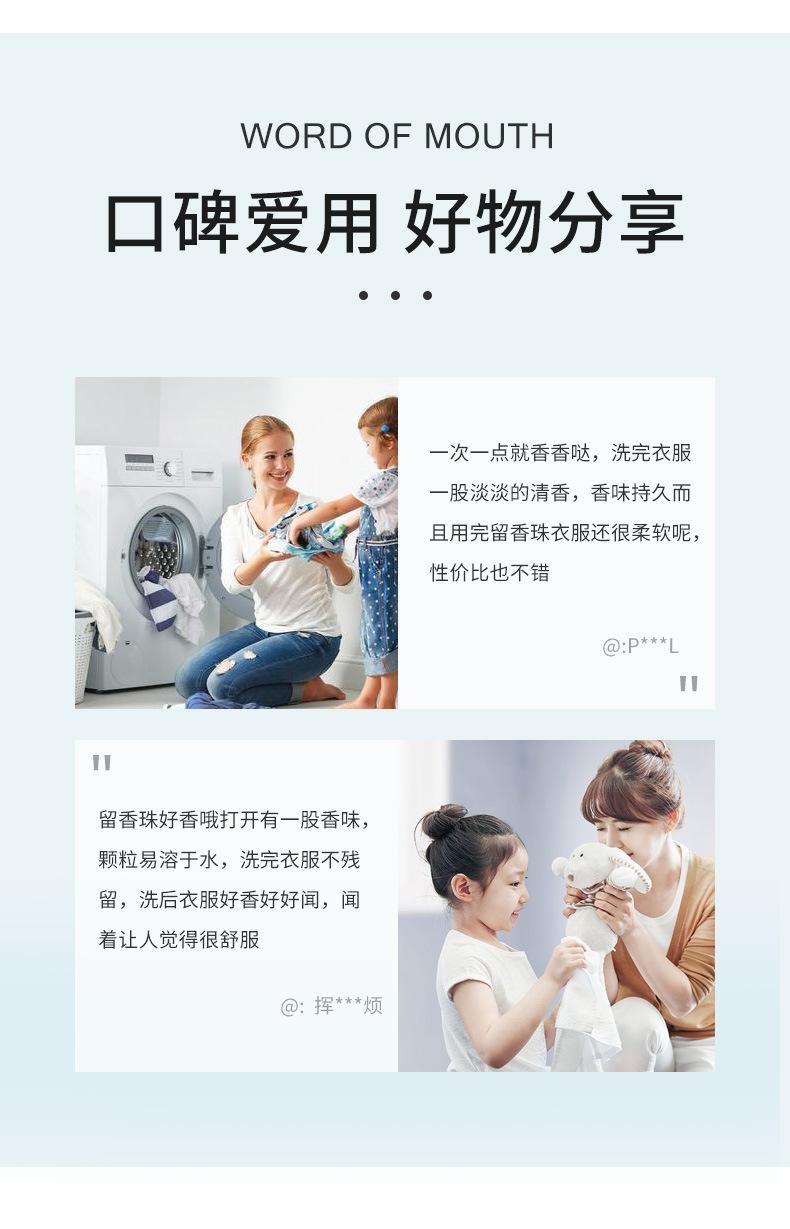 WORD OF MOUTH

口碑爱用 好物分享

一次一点就香香哒，洗完衣服一股淡淡的清香，香味持久而且用完留香珠衣服还很柔软呢，性价比也不错

@:P***L

"

"

留香珠好香哦打开有一股香味，颗粒易溶于水，洗完衣服不残留，洗后衣服好香好好闻，闻着让人觉得很舒服

@: 挥***烦