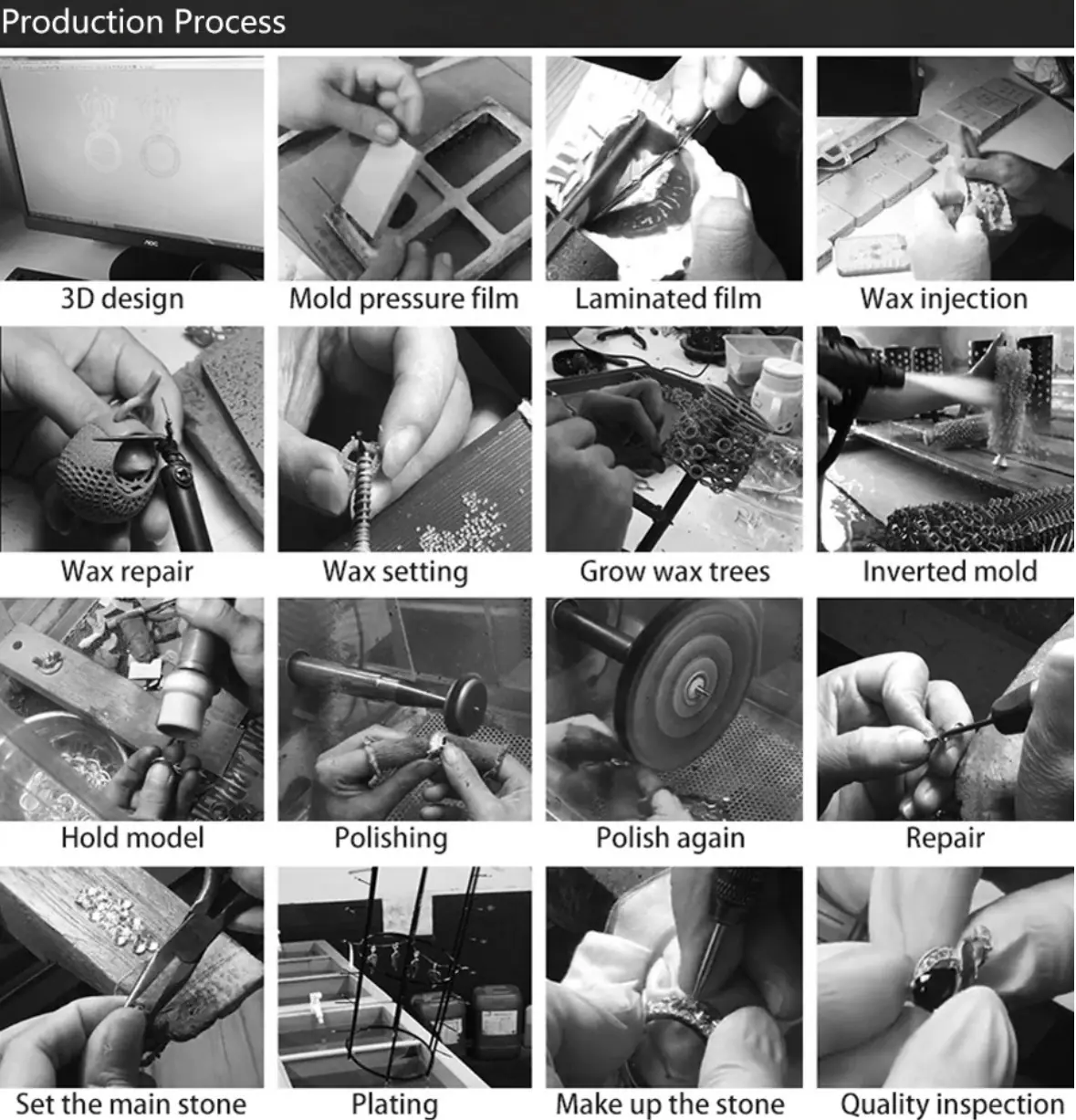 Production Process

AOC

3D design

Mold pressure film

Laminated film

Wax injection

Wax repair

Wax setting

Grow wax trees

Inverted mold

Hold model

Polishing

Polish again

Repair

Set the main stone

Plating

Make up the stone

Quality inspection