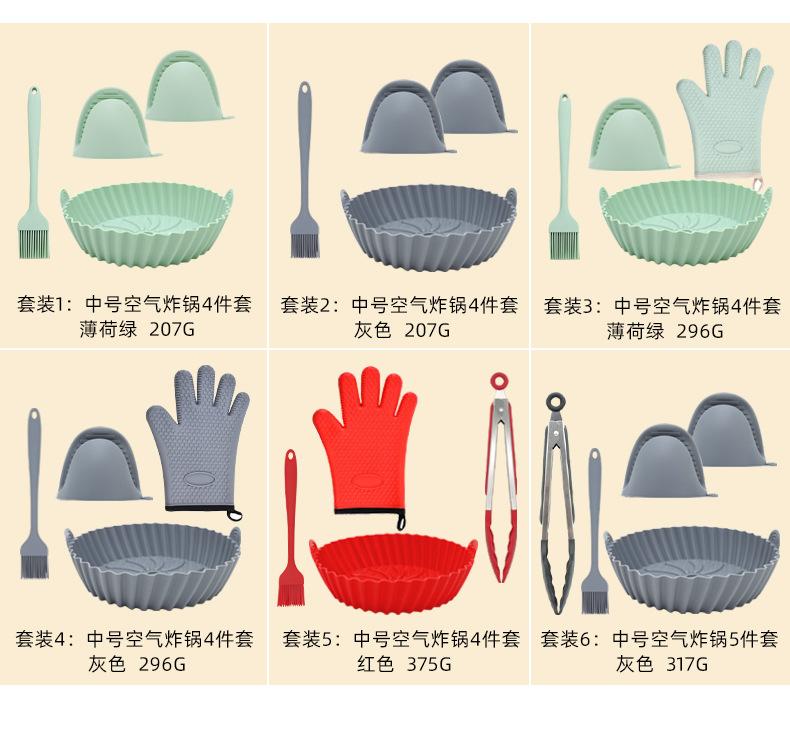 套装1：中号空气炸锅4件套
薄荷绿 207G

套装2：中号空气炸锅4件套
灰色 207G

套装3：中号空气炸锅4件套
薄荷绿 296G

套装4：中号空气炸锅4件套
灰色 296G

套装5：中号空气炸锅4件套
红色 375G

套装6：中号空气炸锅5件套
灰色 317G