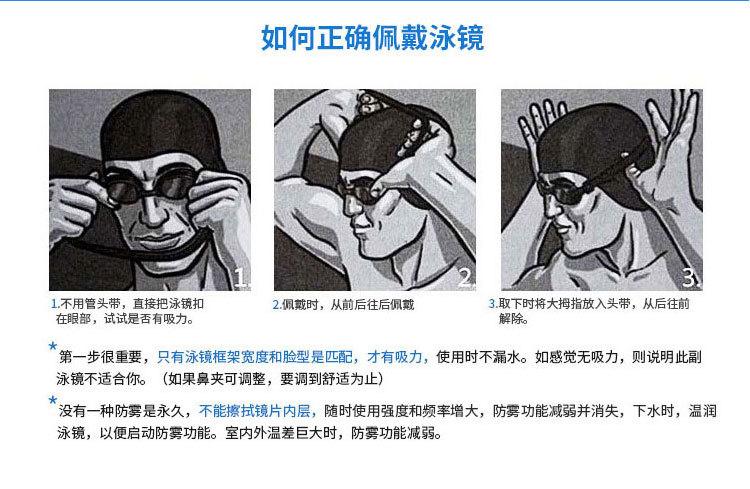 如何正确佩戴泳镜

1.

2.

3.

1.不用管头带，直接把泳镜扣在眼部，试试是否有吸力。

2.佩戴时，从前后往后佩戴

3.取下时将大拇指放入头带，从后往前解除。

*第一步很重要，只有泳镜框架宽度和脸型是匹配，才有吸力，使用时不漏水。如感觉无吸力，则说明此副泳镜不适合你。（如果鼻夹可调整，要调到舒适为止）

*没有一种防雾是永久，不能擦拭镜片内层，随时使用强度和频率增大，防雾功能减弱并消失，下水时，温润泳镜，以便启动防雾功能。室内外温差巨大时，防雾功能减弱。