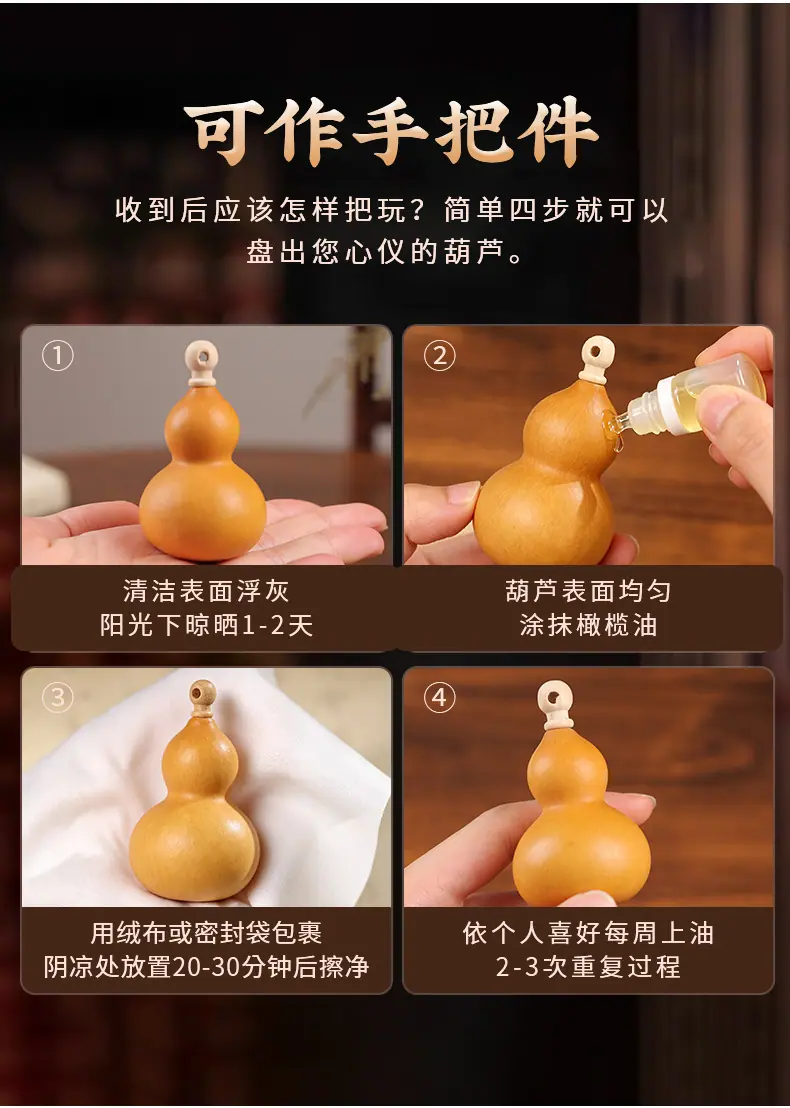 可作手把件

收到后应该怎样把玩？简单四步就可以盘出您心仪的葫芦。

①

清洁表面浮灰
阳光下晾晒1-2天

②

葫芦表面均匀
涂抹橄榄油

③

用绒布或密封袋包裹
阴凉处放置20-30分钟后擦净

④

依个人喜好每周上油
2-3次重复过程