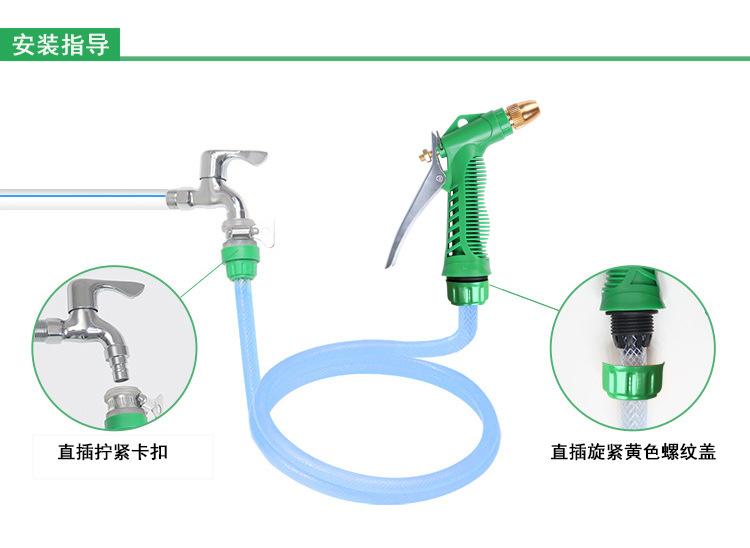 安装指导

直插拧紧卡扣

直插旋紧黄色螺纹盖