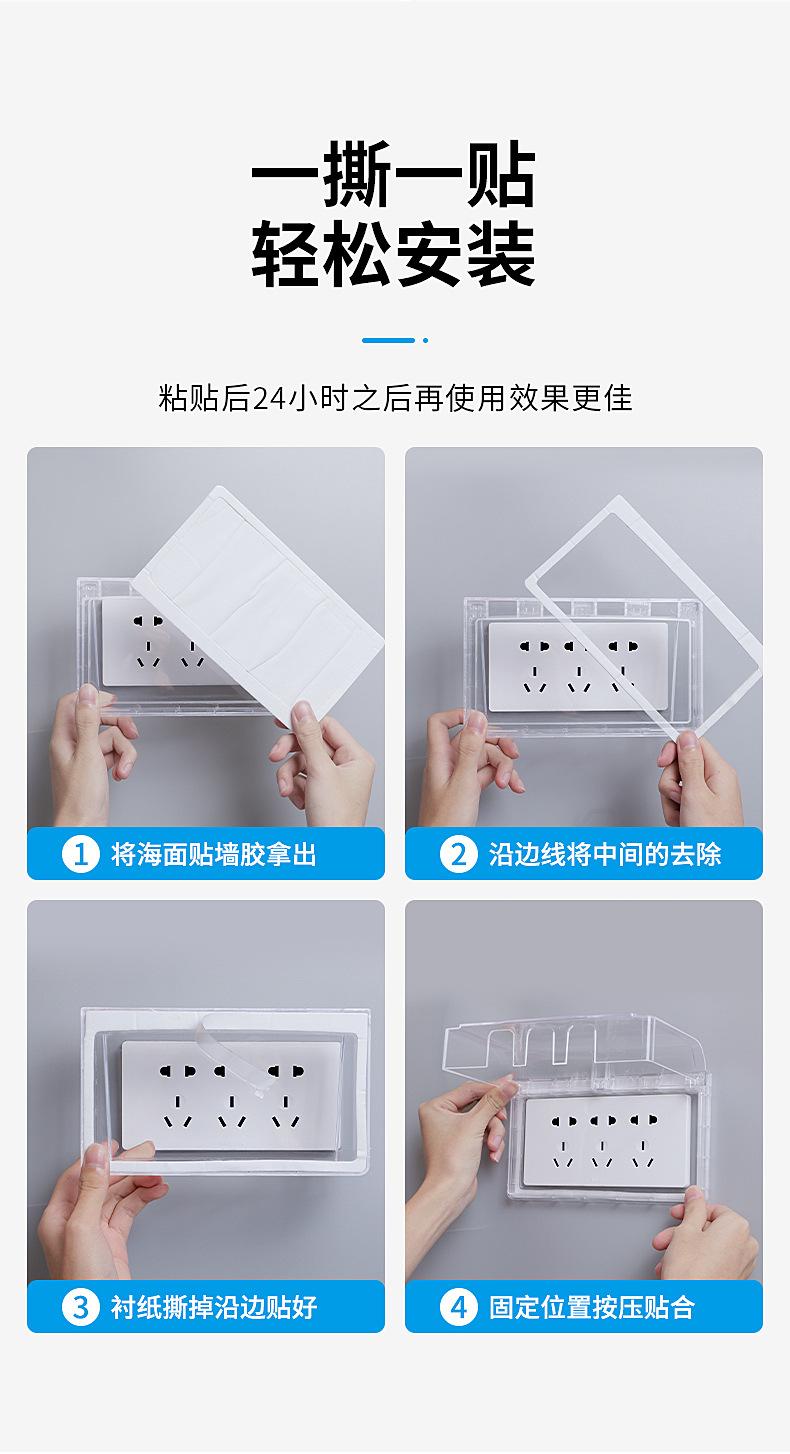 一撕一贴
轻松安装

粘贴后24小时之后再使用效果更佳

1 将海面贴墙胶拿出

2 沿边线将中间的去除

3 衬纸撕掉沿边贴好

4 固定位置按压贴合