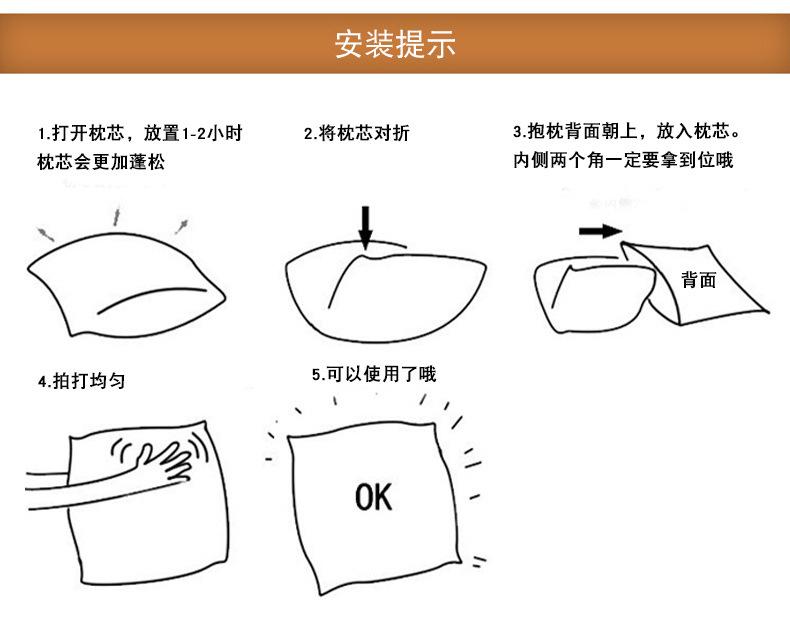 安装提示

1.打开枕芯，放置1-2小时
枕芯会更加蓬松

2.将枕芯对折

3.抱枕背面朝上，放入枕芯。
内侧两个角一定要拿到位哦

背面

4.拍打均匀

5.可以使用了哦

OK