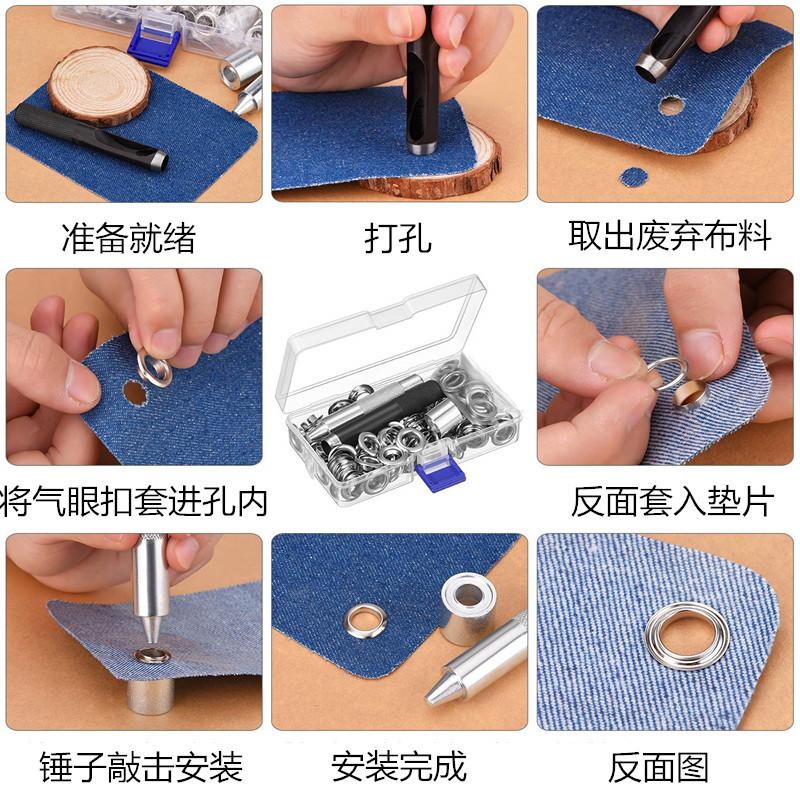 准备就绪

打孔

取出废弃布料

将气眼扣套进孔内

反面套入垫片

锤子敲击安装

安装完成

反面图